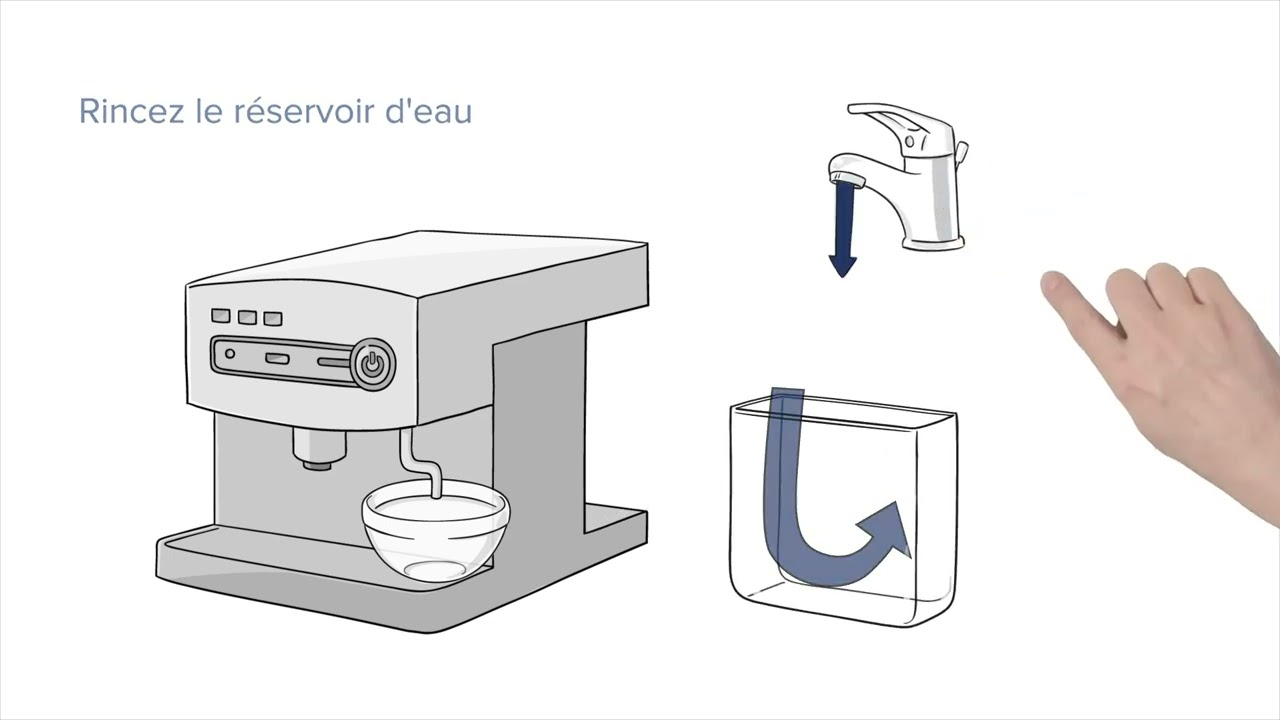 Rincez le réservoir d'eau