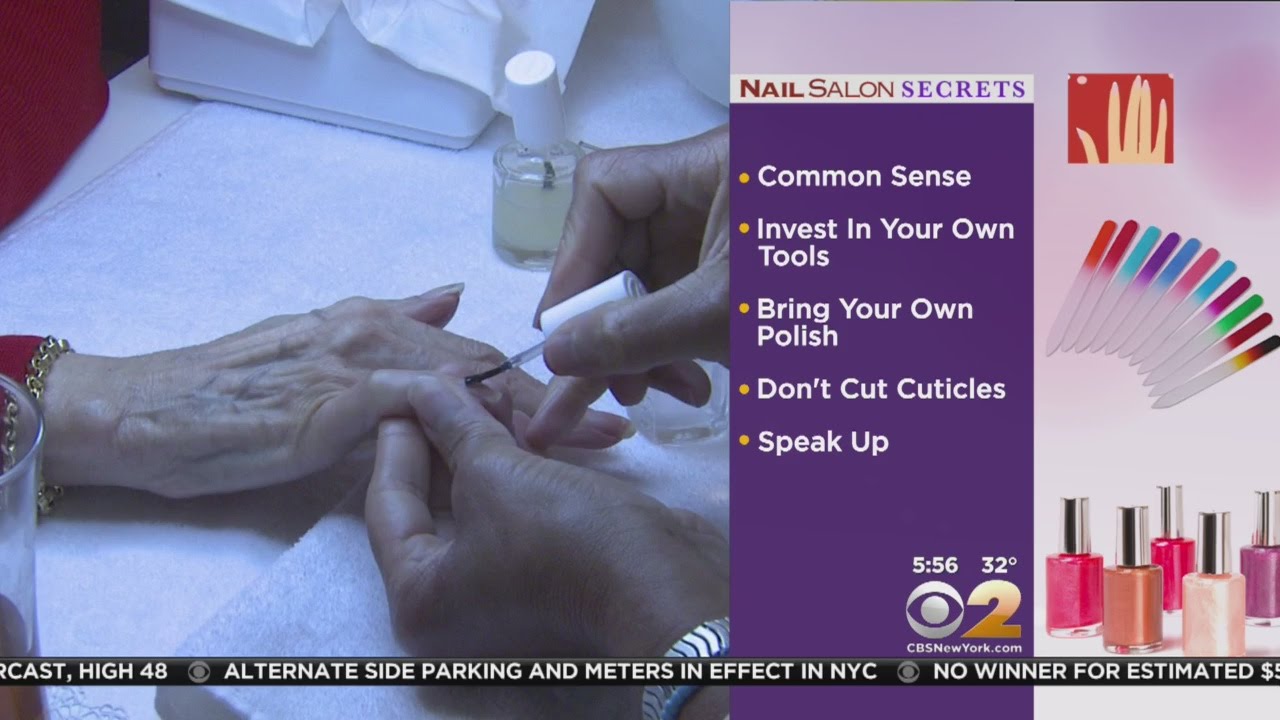 NAIL SALON SECRETS

• Common Sense
• Invest In Your Own Tools
• Bring Your Own Polish
• Don't Cut Cuticles
• Speak Up

5:56 32°
2
CBSNewYork.com

RCAST, HIGH 48 ALTERNATE SIDE PARKING AND METERS IN EFFECT IN NYC NO WINNER FOR ESTIMATED $5