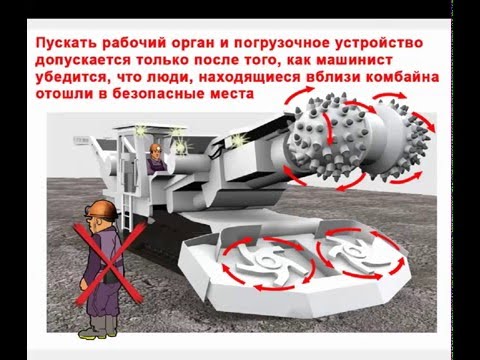 Пускать рабочий орган и погрузочное устройство допускается только после того, как машинист убедится, что люди, находящиеся вблизи комбайна отошли в безопасные места