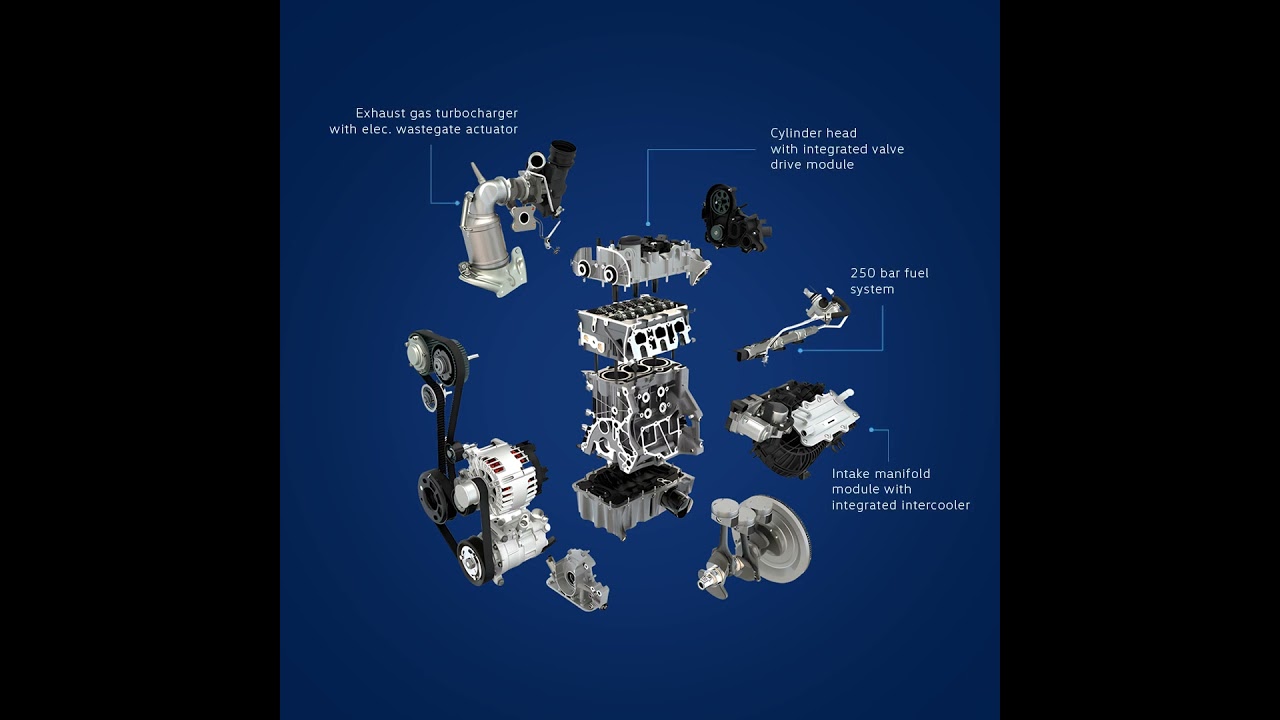 Exhaust gas turbocharger with elec. wastegate actuator

Cylinder head with integrated valve drive module

250 bar fuel system

Intake manifold module with integrated intercooler