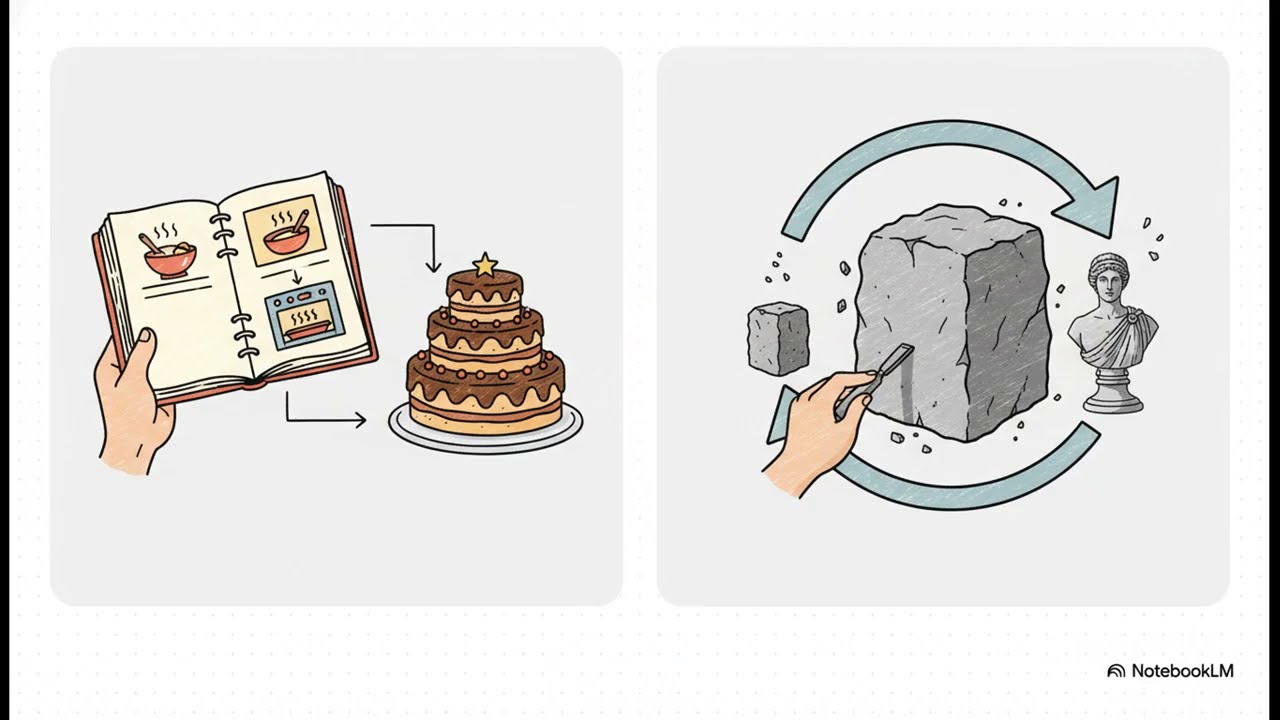 NotebookLM