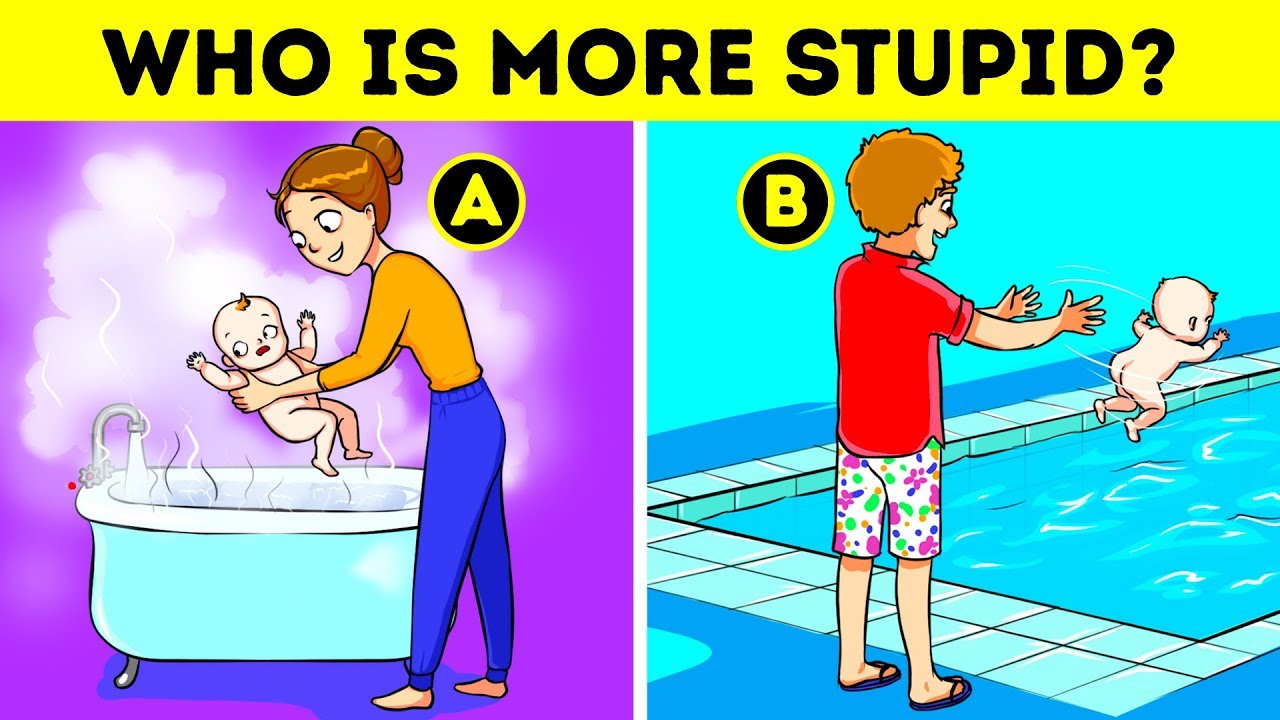 WHO IS MORE STUPID?

A

B