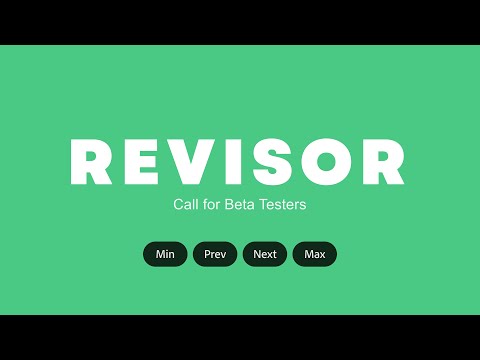 REVISOR

Call for Beta Testers

Min Prev Next Max