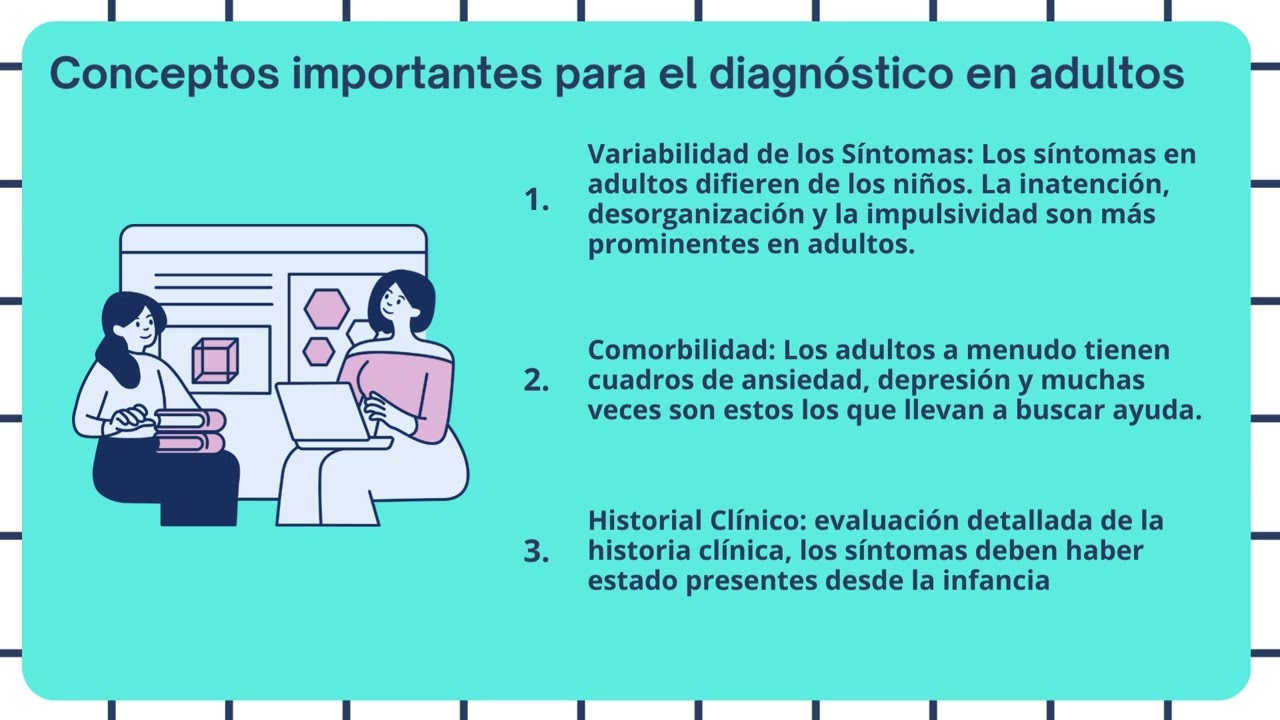 Conceptos importantes para el diagnóstico en adultos

1. Variabilidad de los Síntomas: Los síntomas en adultos difieren de los niños. La inatención, desorganización y la impulsividad son más prominentes en adultos.

2. Comorbilidad: Los adultos a menudo tienen cuadros de ansiedad, depresión y muchas veces son estos los que llevan a buscar ayuda.

3. Historial Clínico: evaluación detallada de la historia clínica, los síntomas deben haber estado presentes desde la infancia