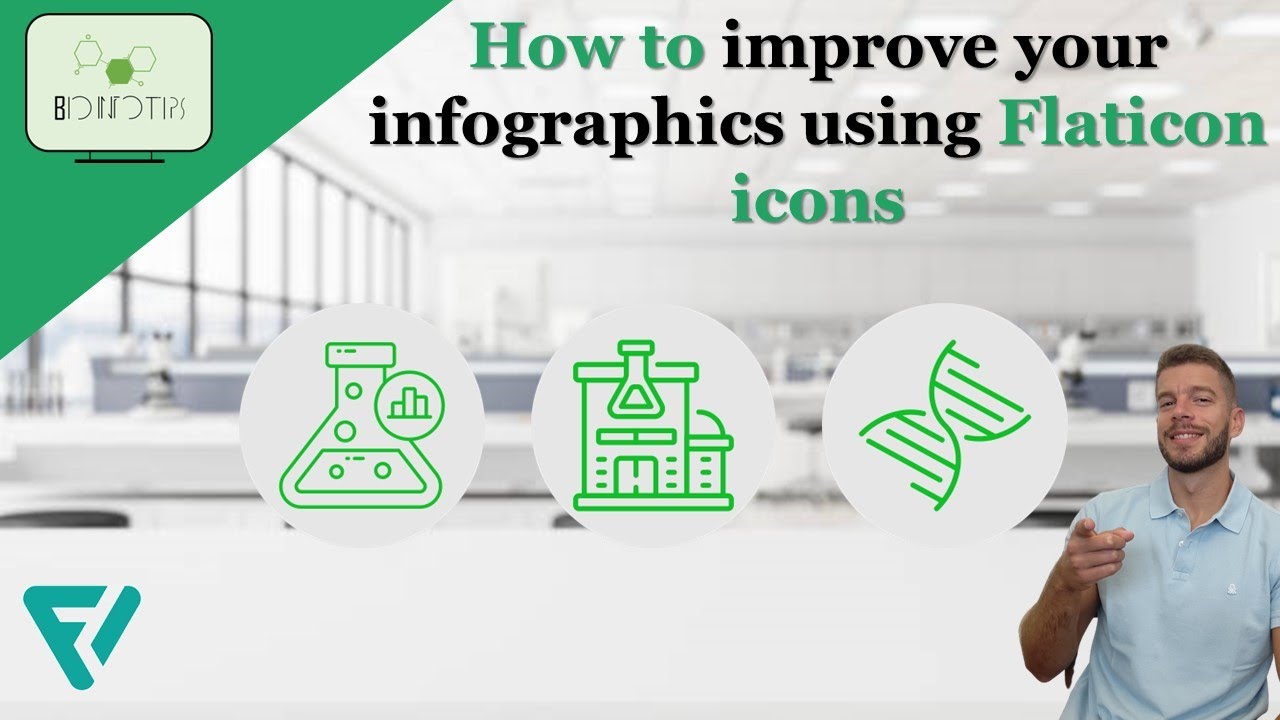 BIOINFOTIPS

How to improve your infographics using Flaticon icons