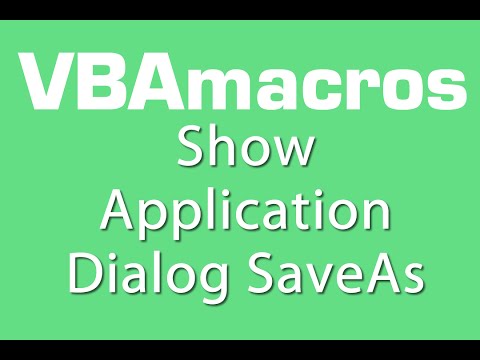 VBAmacros

Show Application Dialog SaveAs