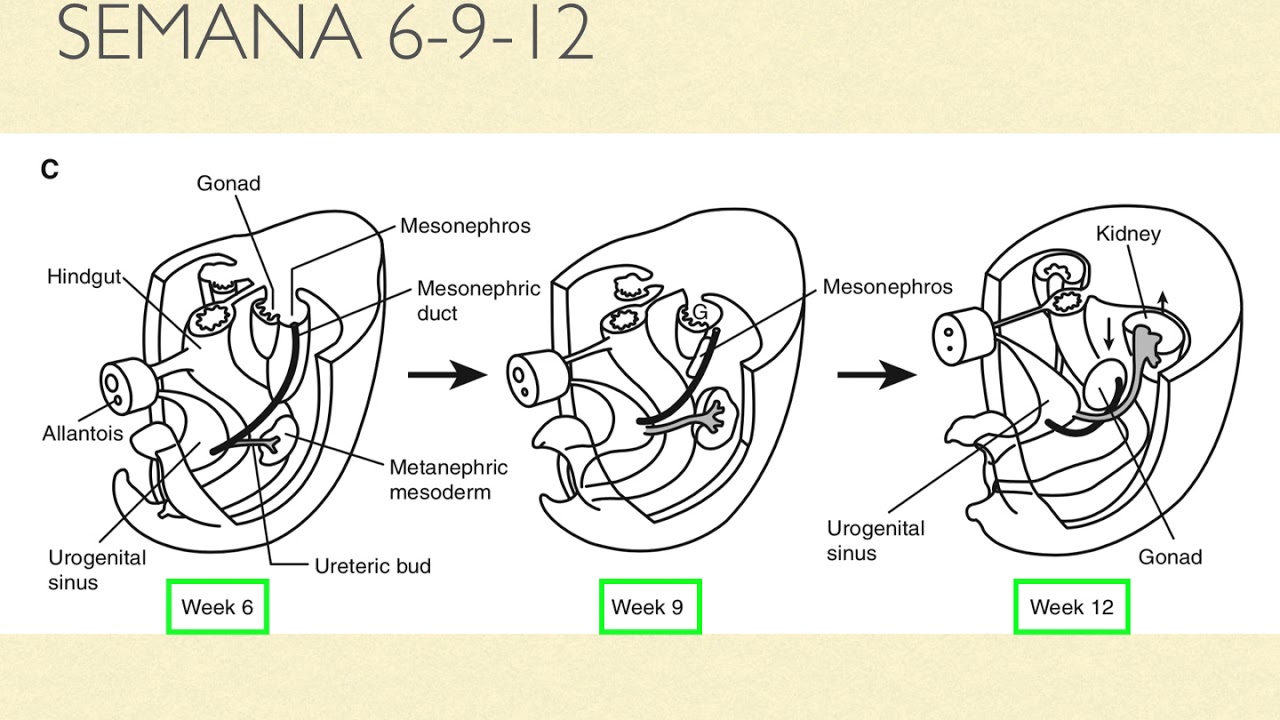 SEMANA 6-9-12

C

Gonad

Mesonephros

Hindgut

Mesonephric duct

Allantois

Metanephric mesoderm

Urogenital sinus

Ureteric bud

Week 6

Mesonephros

G

Week 9

Kidney

Urogenital sinus

Gonad

Week 12