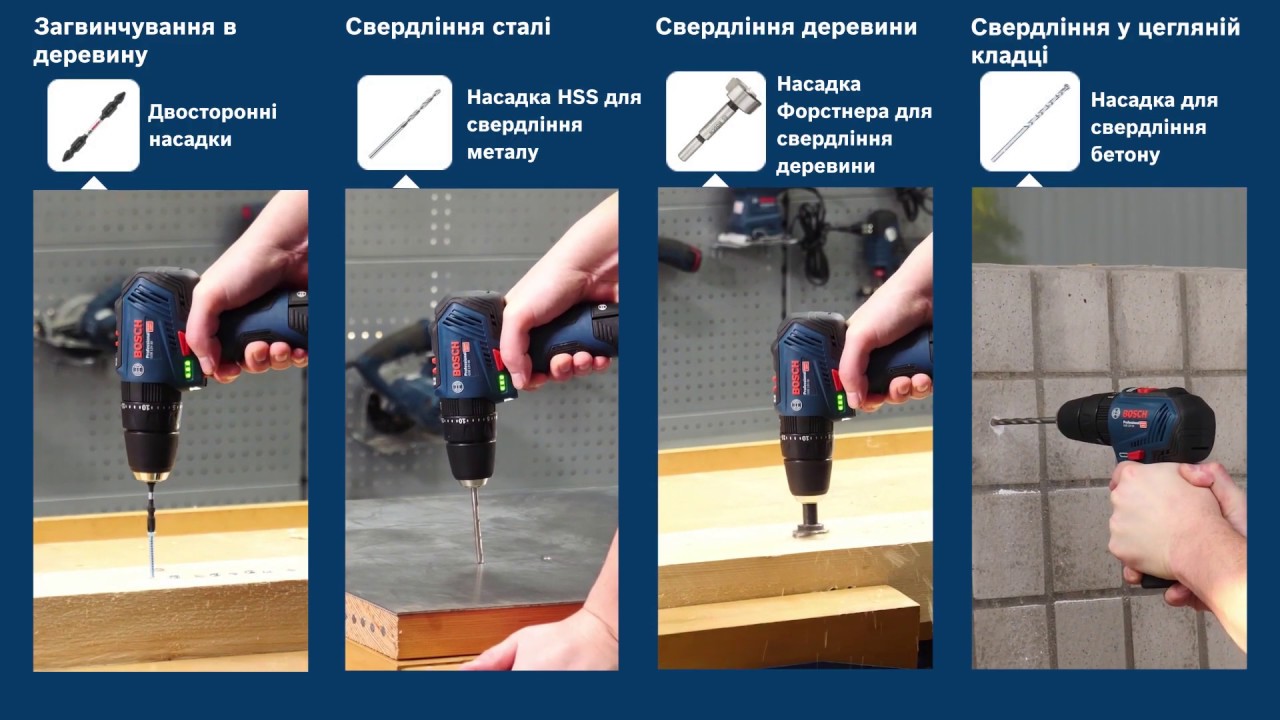 Загвинчування в деревину

Двосторонні насадки

BOSCH

Свердління сталі

Насадка HSS для свердління металу

BOSCH

Свердління деревини

Насадка Форстнера для свердління деревини

BOSCH

Свердління у цегляній кладці

Насадка для свердління бетону

BOSCH