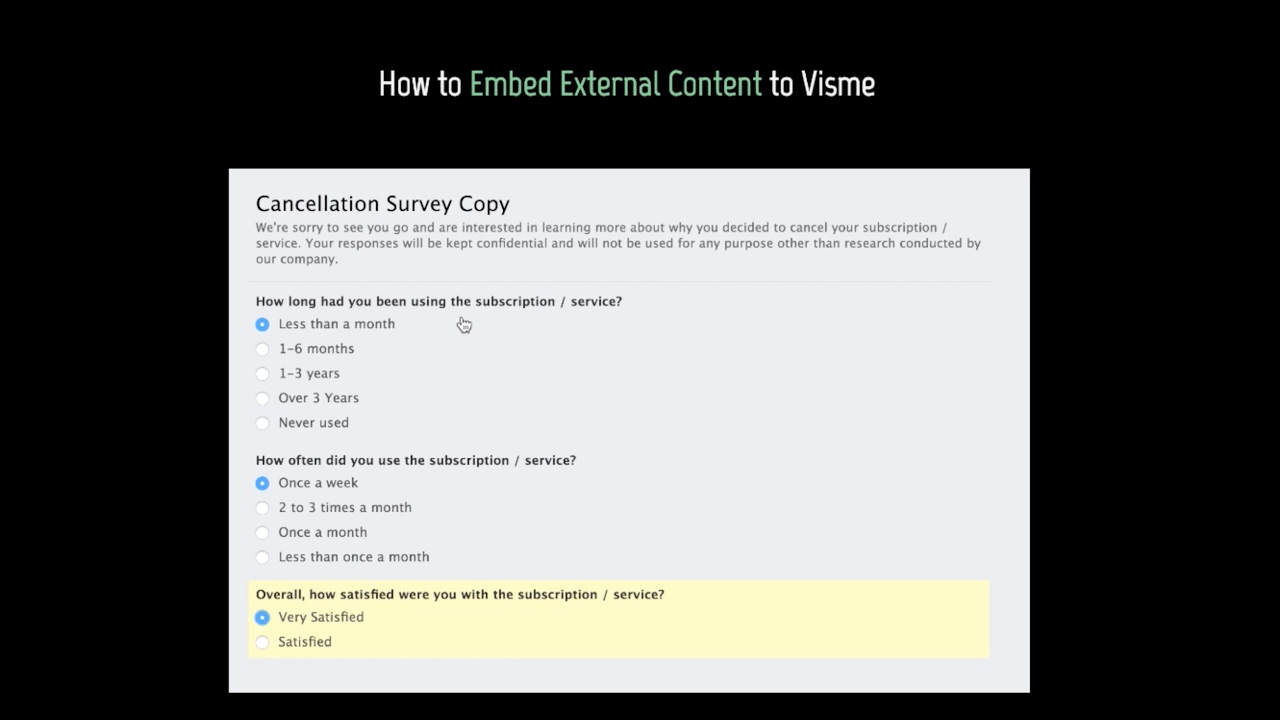 How to Embed External Content to Visme

Cancellation Survey Copy

We're sorry to see you go and are interested in learning more about why you decided to cancel your subscription / service. Your responses will be kept confidential and will not be used for any purpose other than research conducted by our company.

How long had you been using the subscription / service?

Less than a month
1-6 months
1-3 years
Over 3 Years
Never used

How often did you use the subscription / service?

Once a week
2 to 3 times a month
Once a month
Less than once a month

Overall, how satisfied were you with the subscription / service?

Very Satisfied
Satisfied