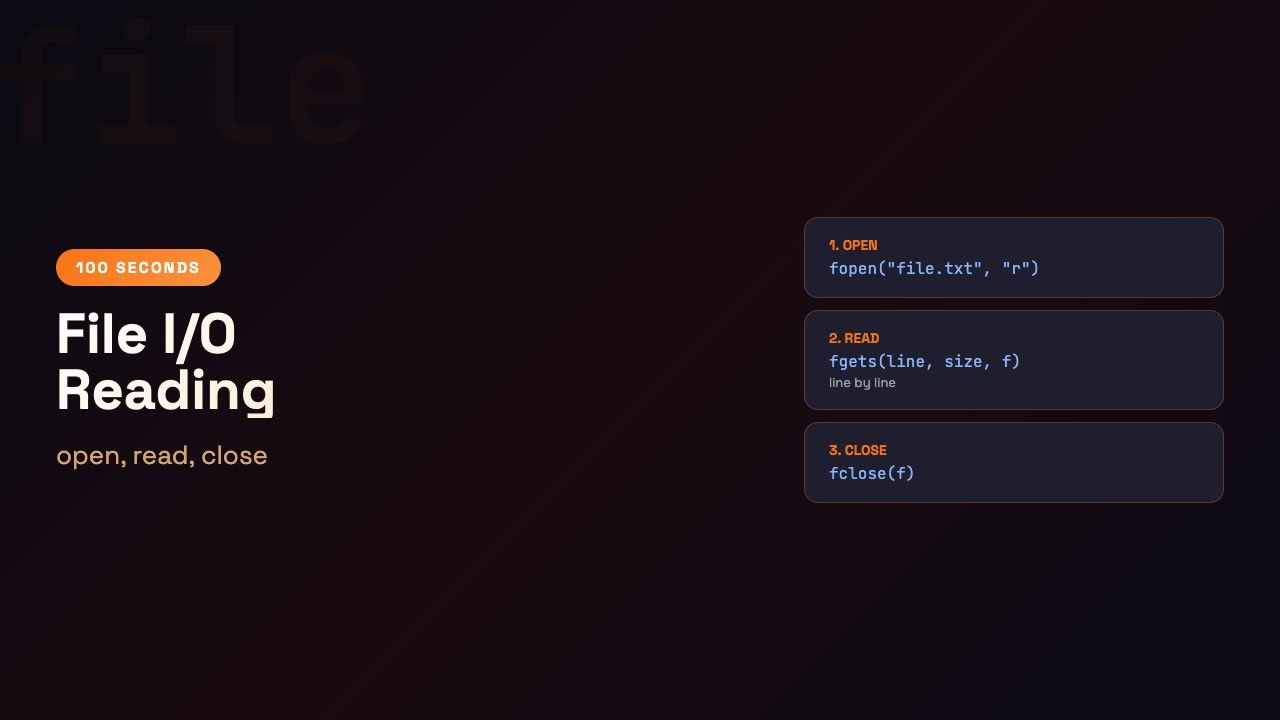 100 SECONDS

File I/O
Reading

open, read, close

1. OPEN
fopen("file.txt", "r")

2. READ
fgets(line, size, f)
line by line

3. CLOSE
fclose(f)

file