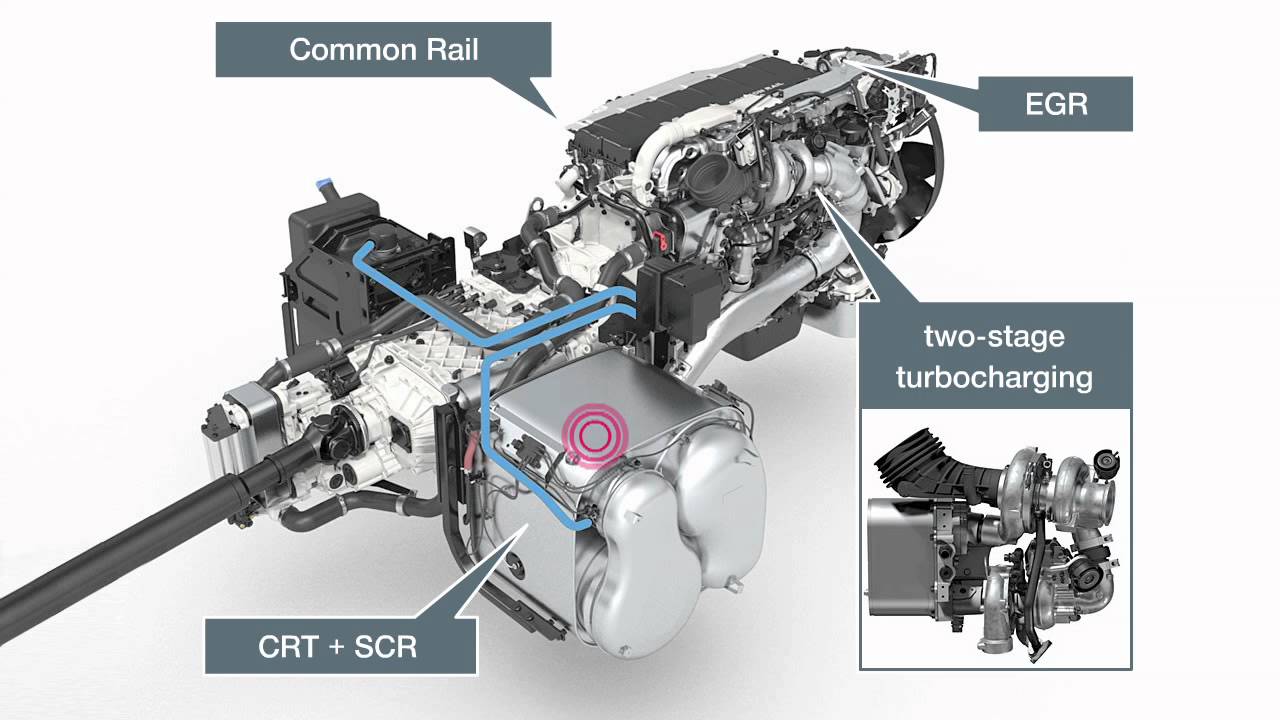 Common Rail

EGR

two-stage turbocharging

CRT + SCR