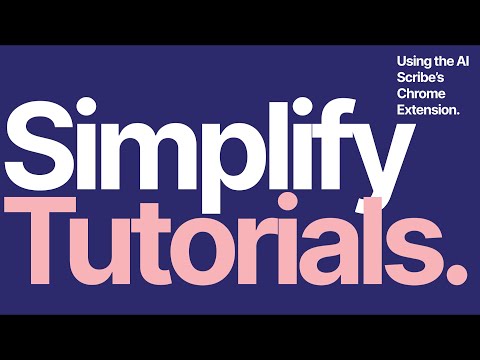 Using the AI Scribe's Chrome Extension.

Simplify Tutorials.