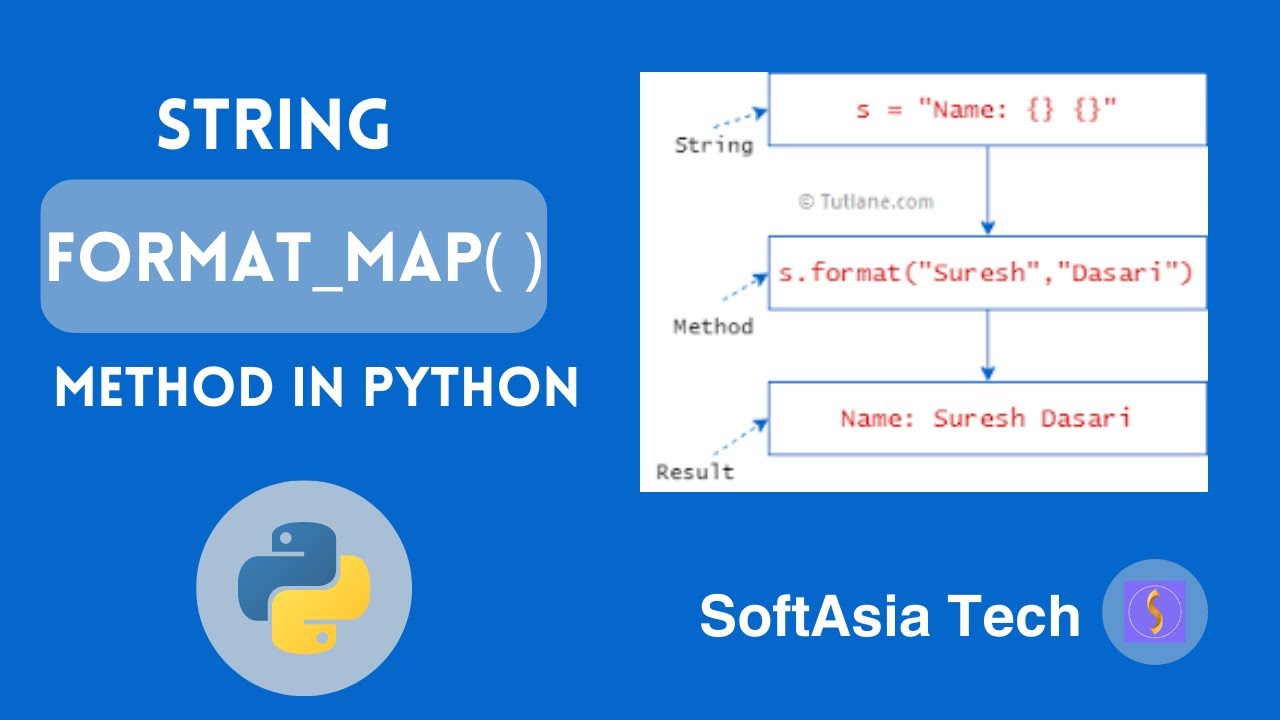 STRING

FORMAT_MAP( )

METHOD IN PYTHON

String

s = "Name: {} {}"

© Tutlane.com

Method

s.format("Suresh","Dasari")

Result

Name: Suresh Dasari

SoftAsia Tech