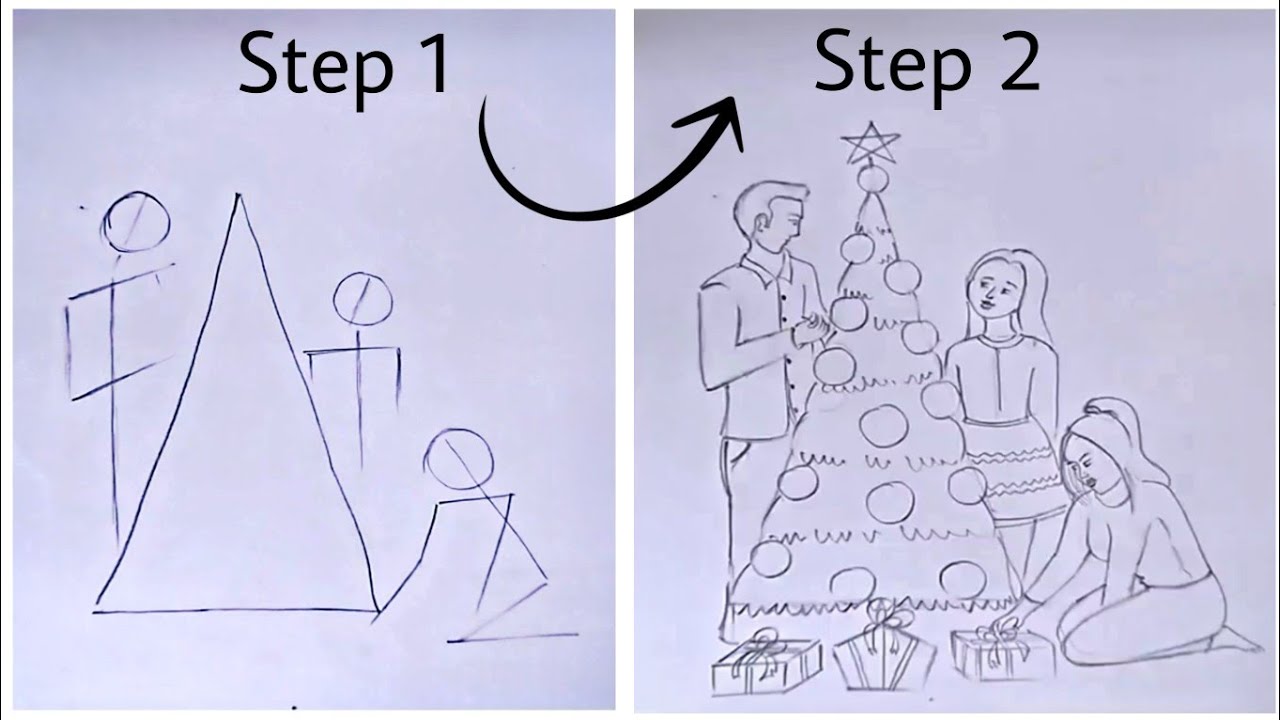 Step 1

Step 2