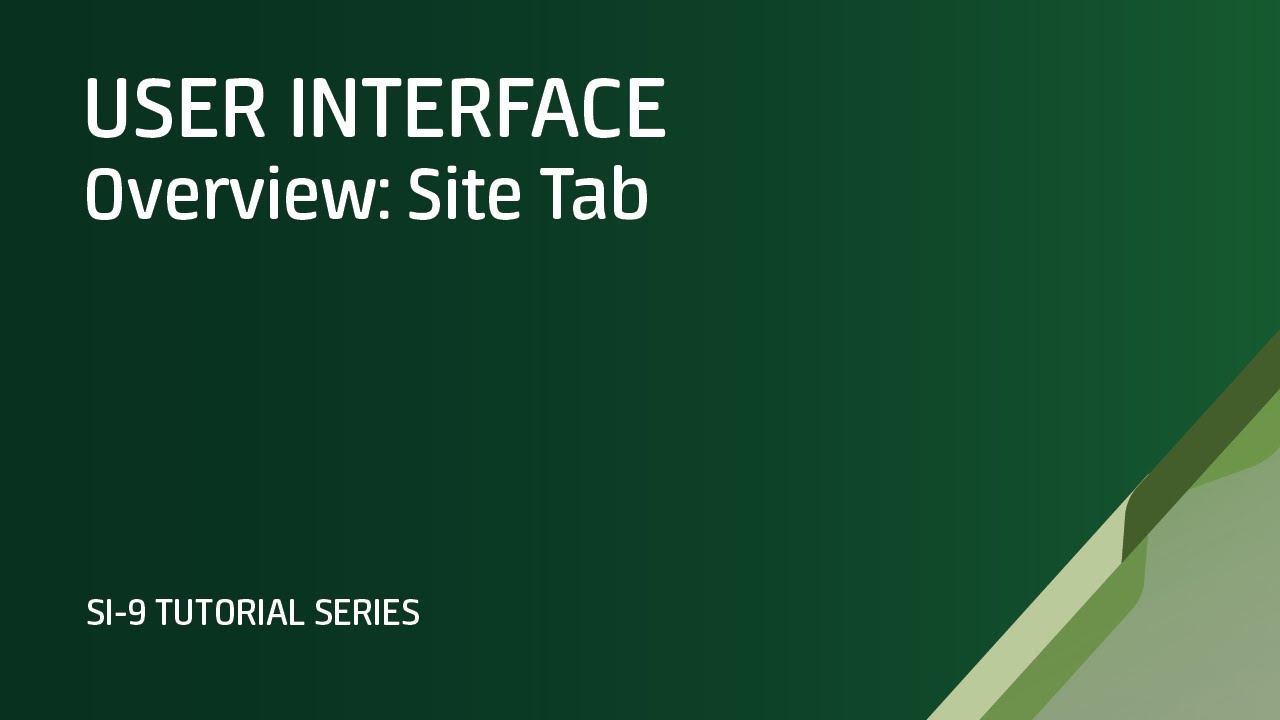 USER INTERFACE
Overview: Site Tab

SI-9 TUTORIAL SERIES