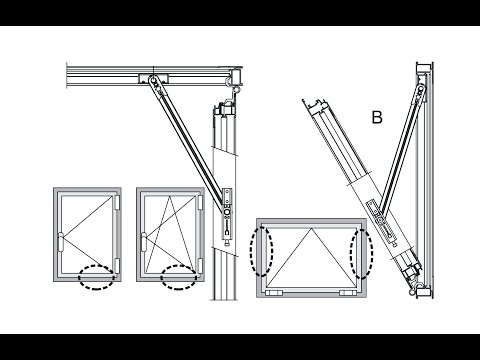 B