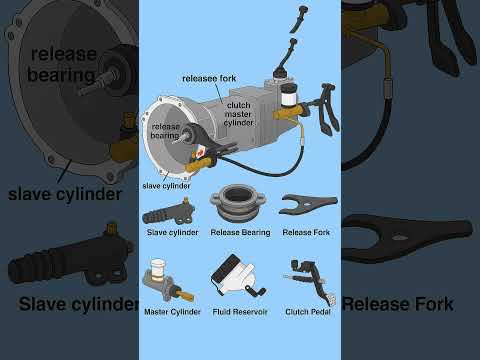 release bearing

slave cylinder

Slave cylinder

releasee fork

clutch master cylinder

release bearing

slave cylinder

Slave cylinder

Release Bearing

Release Fork

Master Cylinder

Fluid Reservoir

Clutch Pedal

Release Fork