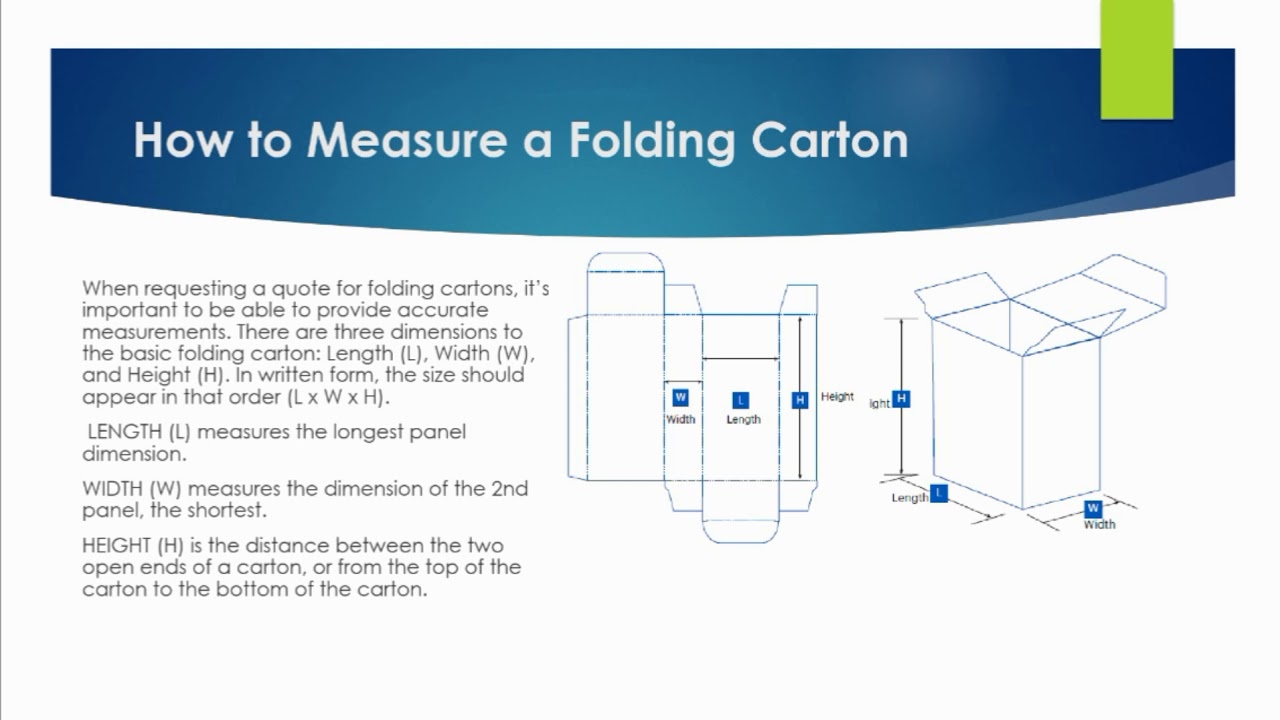 How to Measure a Folding Carton

When requesting a quote for folding cartons, it's important to be able to provide accurate measurements. There are three dimensions to the basic folding carton: Length (L), Width (W), and Height (H). In written form, the size should appear in that order (L x W x H).

LENGTH (L) measures the longest panel dimension.

WIDTH (W) measures the dimension of the 2nd panel, the shortest.

HEIGHT (H) is the distance between the two open ends of a carton, or from the top of the carton to the bottom of the carton.

W
Width
L
Length
H
Height

ight H
Length L
W
Width