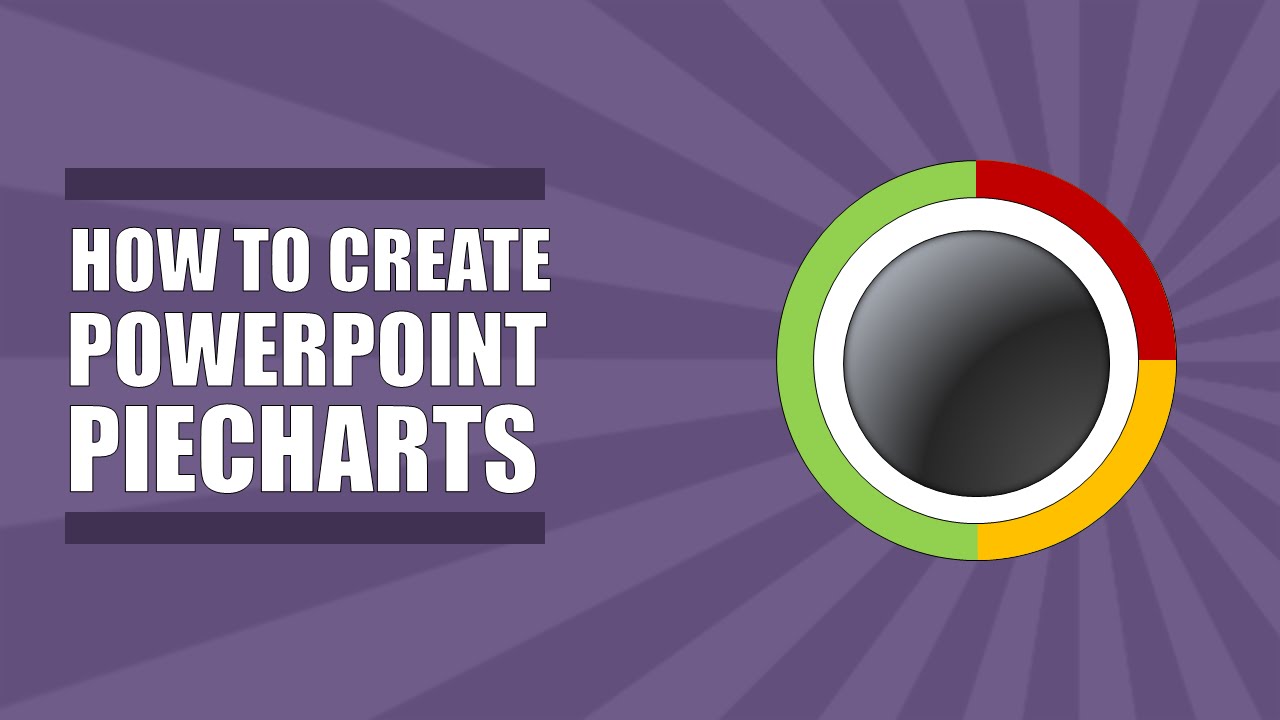 HOW TO CREATE POWERPOINT PIECHARTS