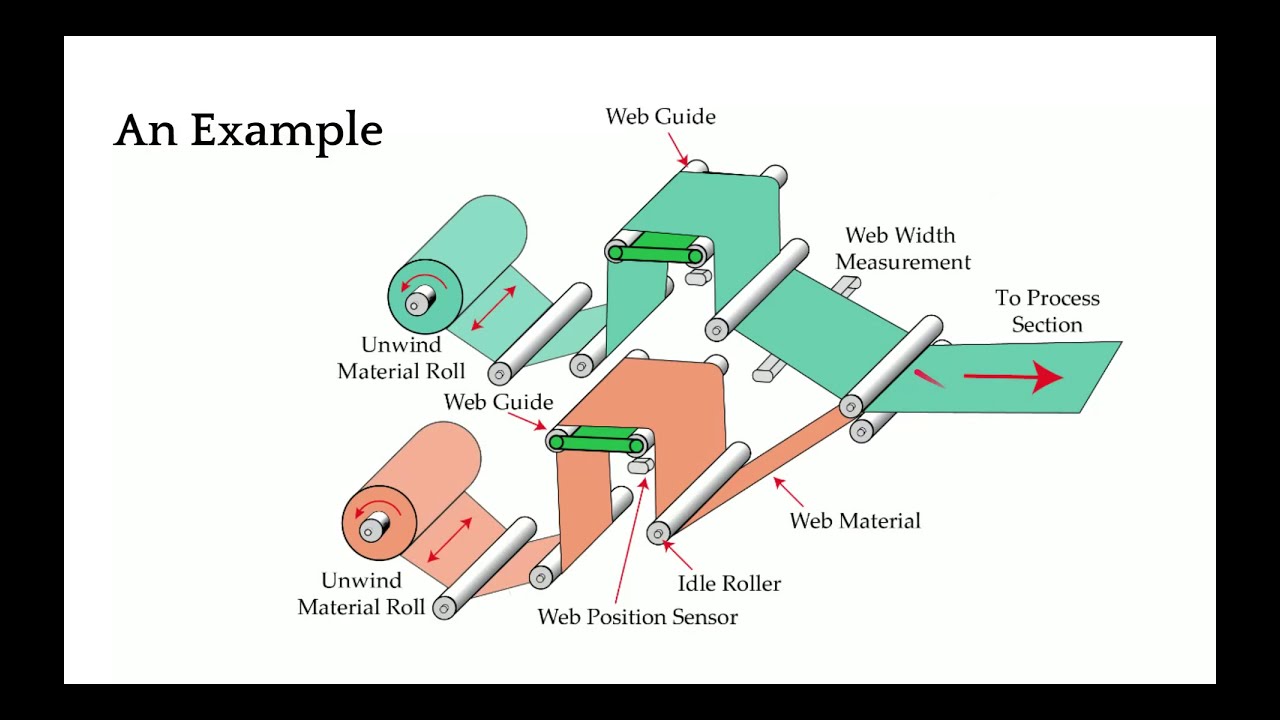 An Example

Web Guide

Web Width Measurement

To Process Section

Unwind Material Roll

Web Guide

Web Material

Idle Roller

Unwind Material Roll

Web Position Sensor