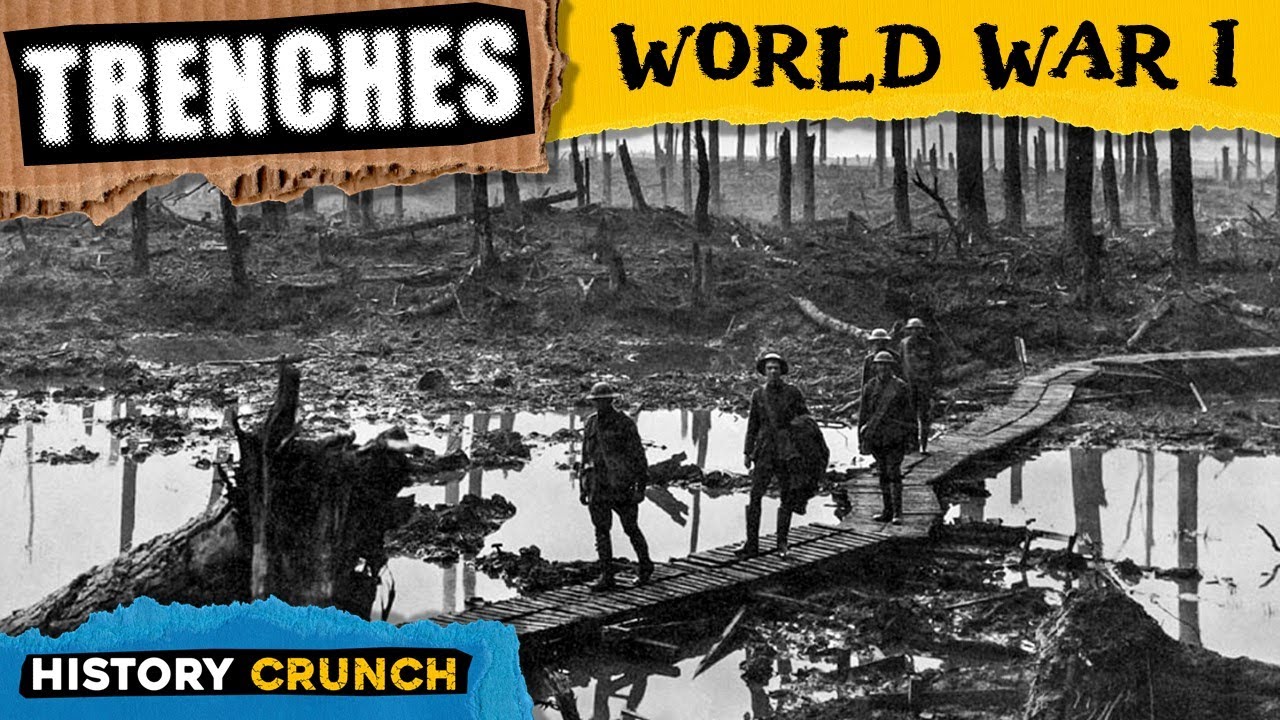 TRENCHES

WORLD WAR I

HISTORY CRUNCH