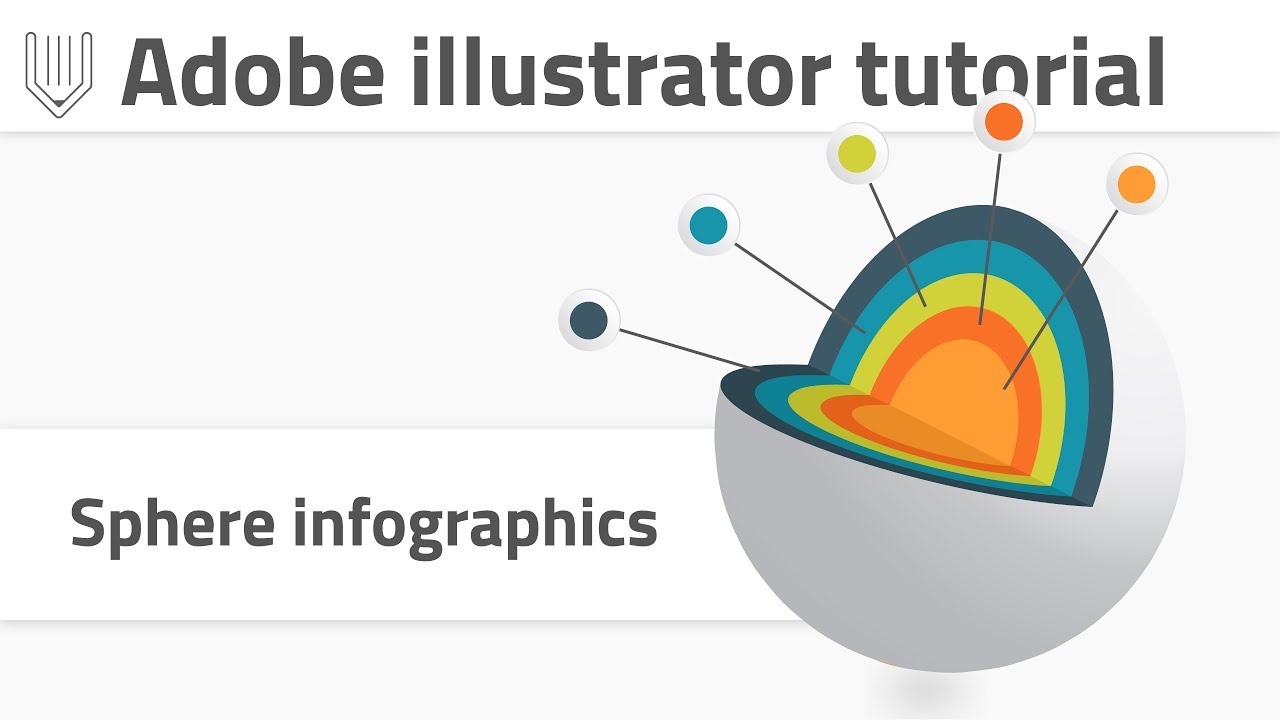 Adobe illustrator tutorial

Sphere infographics