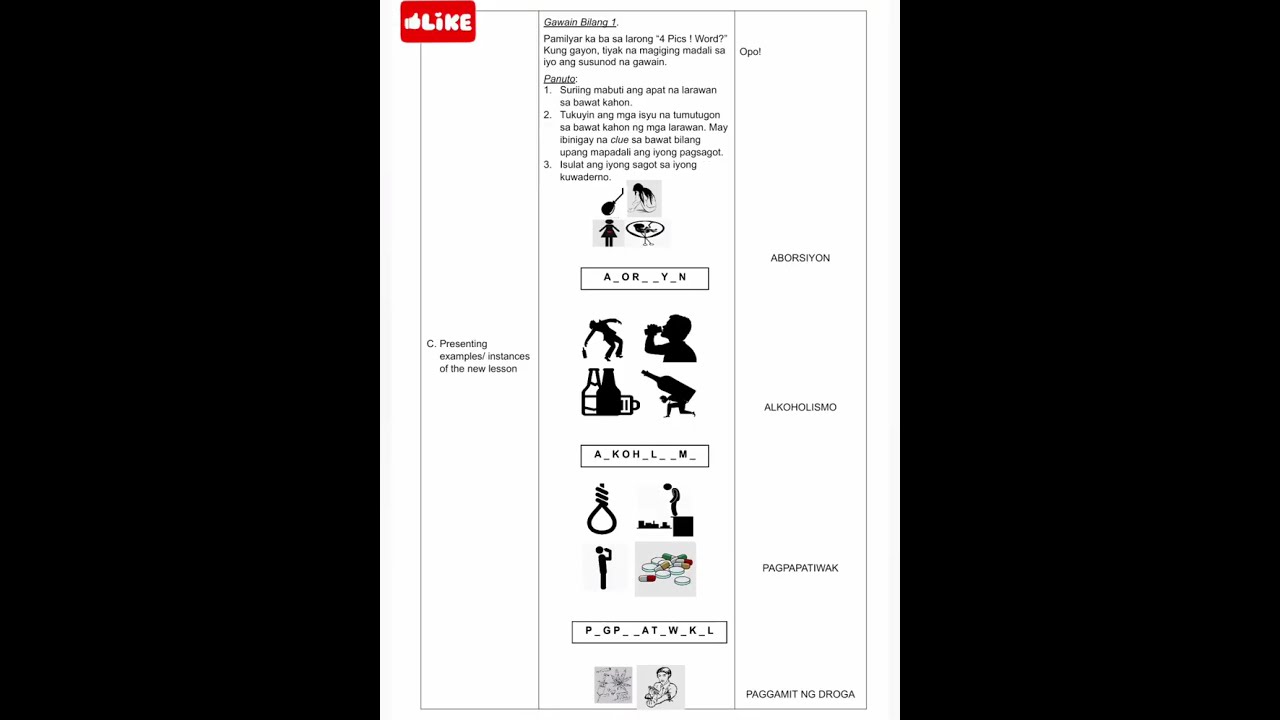 LIKE

C. Presenting examples/ instances of the new lesson

Gawain Bilang 1.

Pamilyar ka ba sa larong "4 Pics ! Word?" Kung gayon, tiyak na magiging madali sa iyo ang susunod na gawain.

Panuto:
1. Suriing mabuti ang apat na larawan sa bawat kahon.
2. Tukuyin ang mga isyu na tumutugon sa bawat kahon ng mga larawan. May ibinigay na clue sa bawat bilang upang mapadali ang iyong pagsagot.
3. Isulat ang iyong sagot sa iyong kuwaderno.

A _ O R _ _ Y _ N

A _ K O H _ L _ _ M _

P _ G P _ _ A T _ W _ K _ L

Opo!

ABORSIYON

ALKOHOLISMO

PAGPAPATIWAK

PAGGAMIT NG DROGA