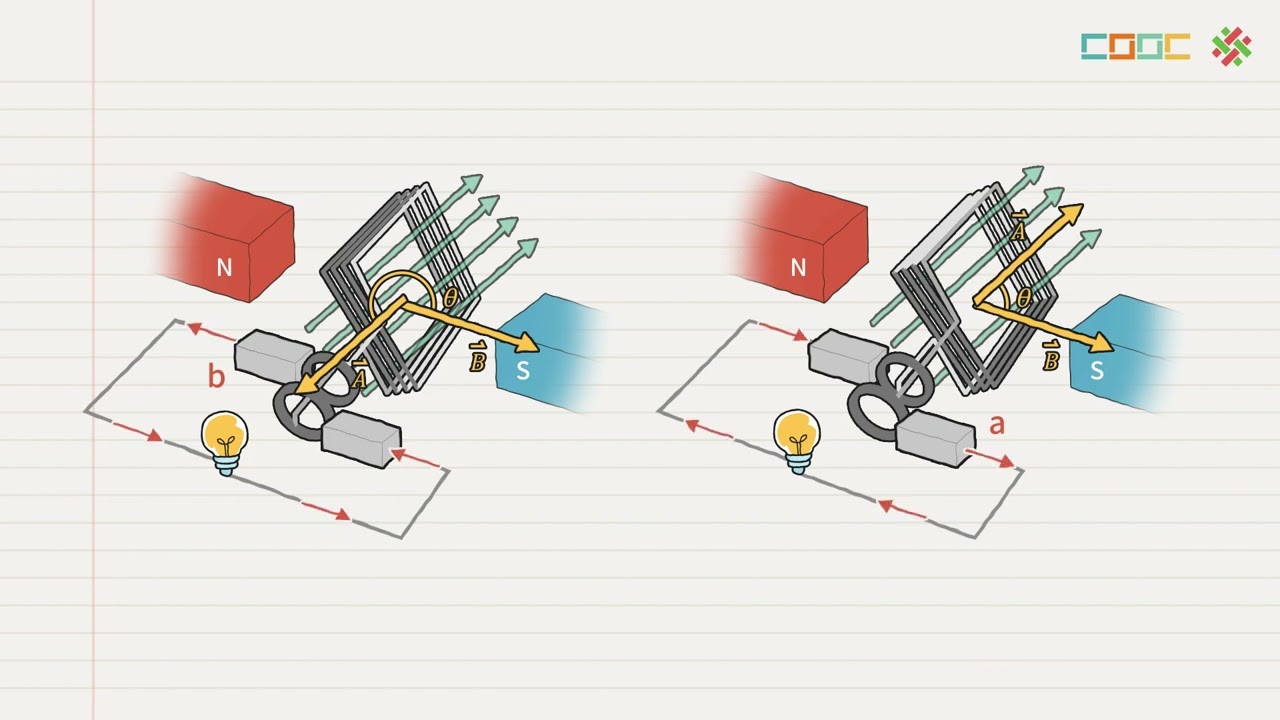 COOC

N
$\theta$
$\vec{A}$
$\vec{B}$
S
b

N
$\vec{A}$
$\theta$
$\vec{B}$
S
a