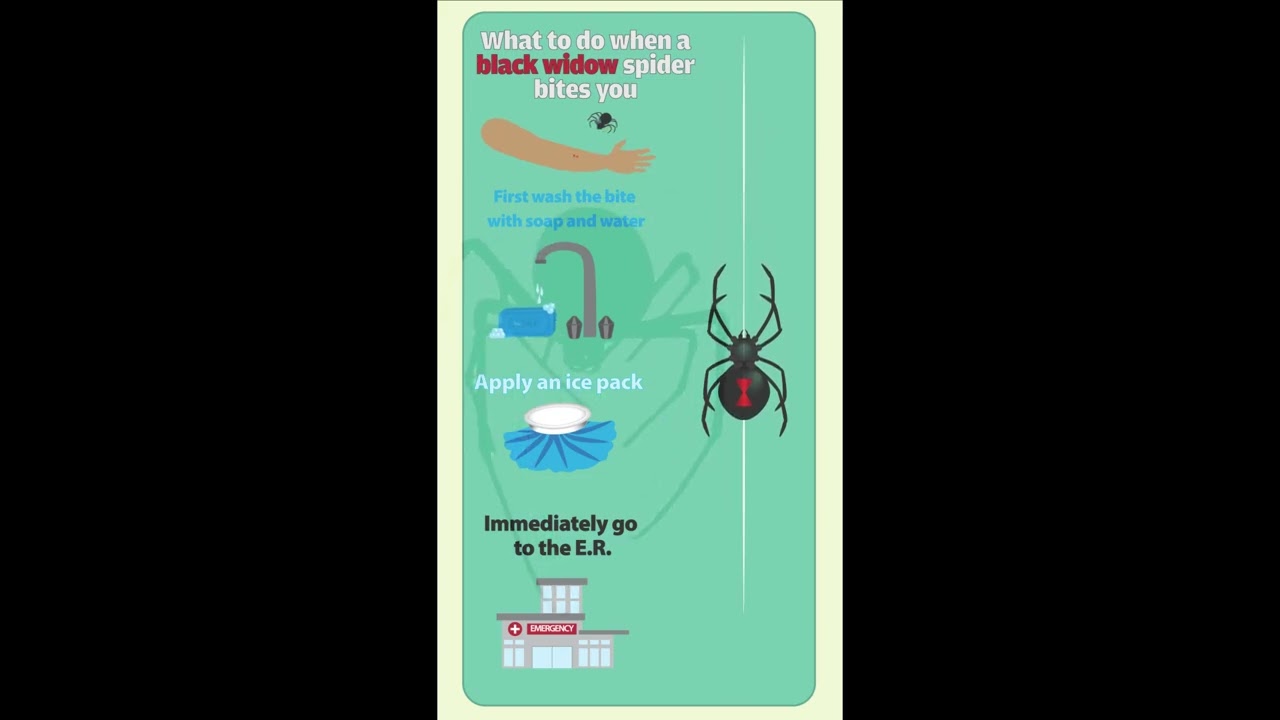 What to do when a black widow spider bites you

First wash the bite with soap and water

Apply an ice pack

Immediately go to the E.R.

EMERGENCY