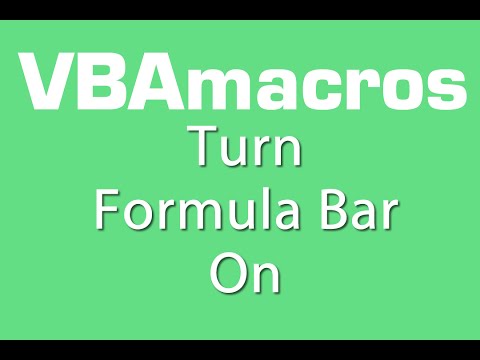 VBAmacros
Turn
Formula Bar
On