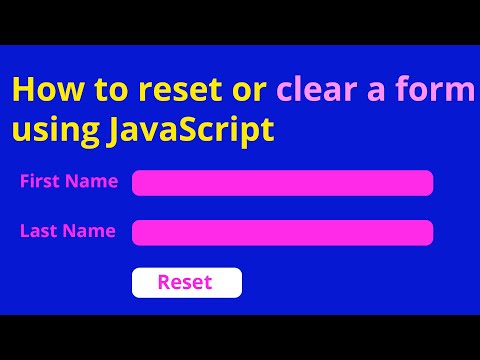 How to reset or clear a form using JavaScript

First Name

Last Name

Reset