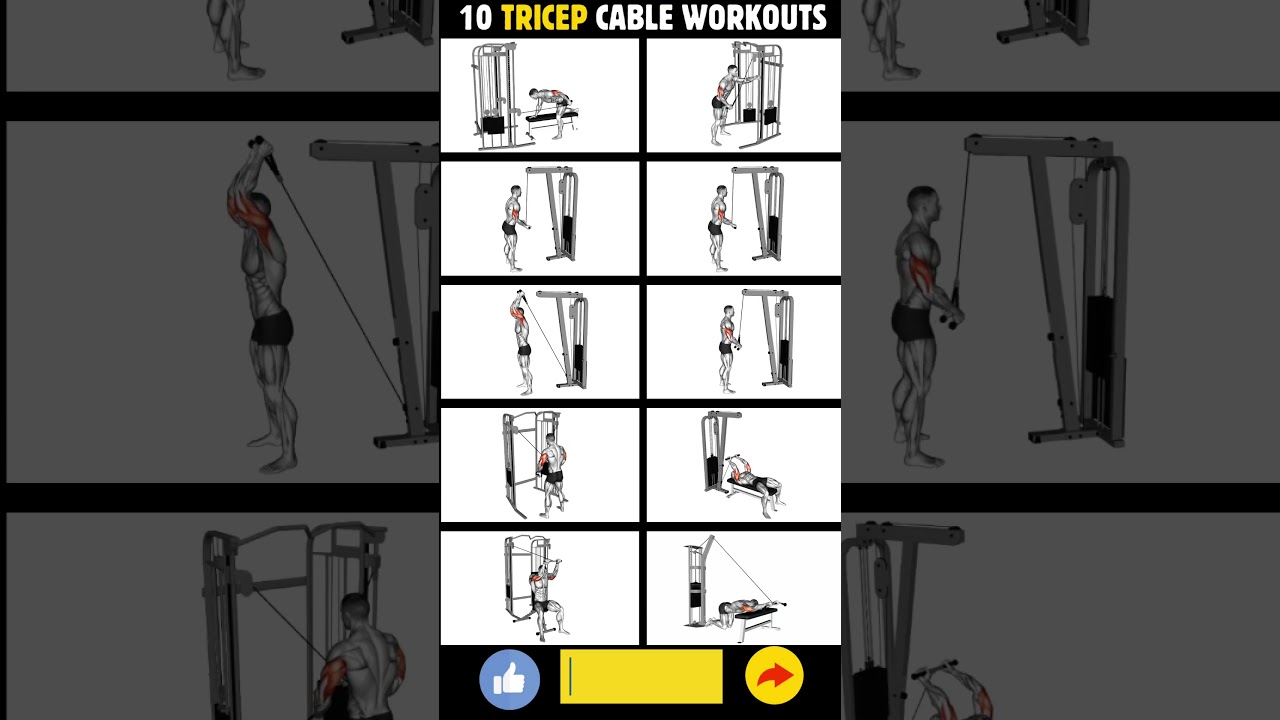 10 TRICEP CABLE WORKOUTS