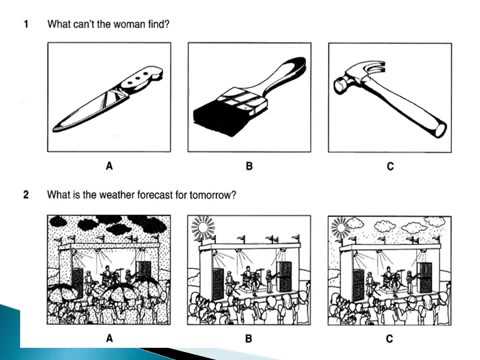 1 What can't the woman find?

A

B

C

2 What is the weather forecast for tomorrow?

A

B

C