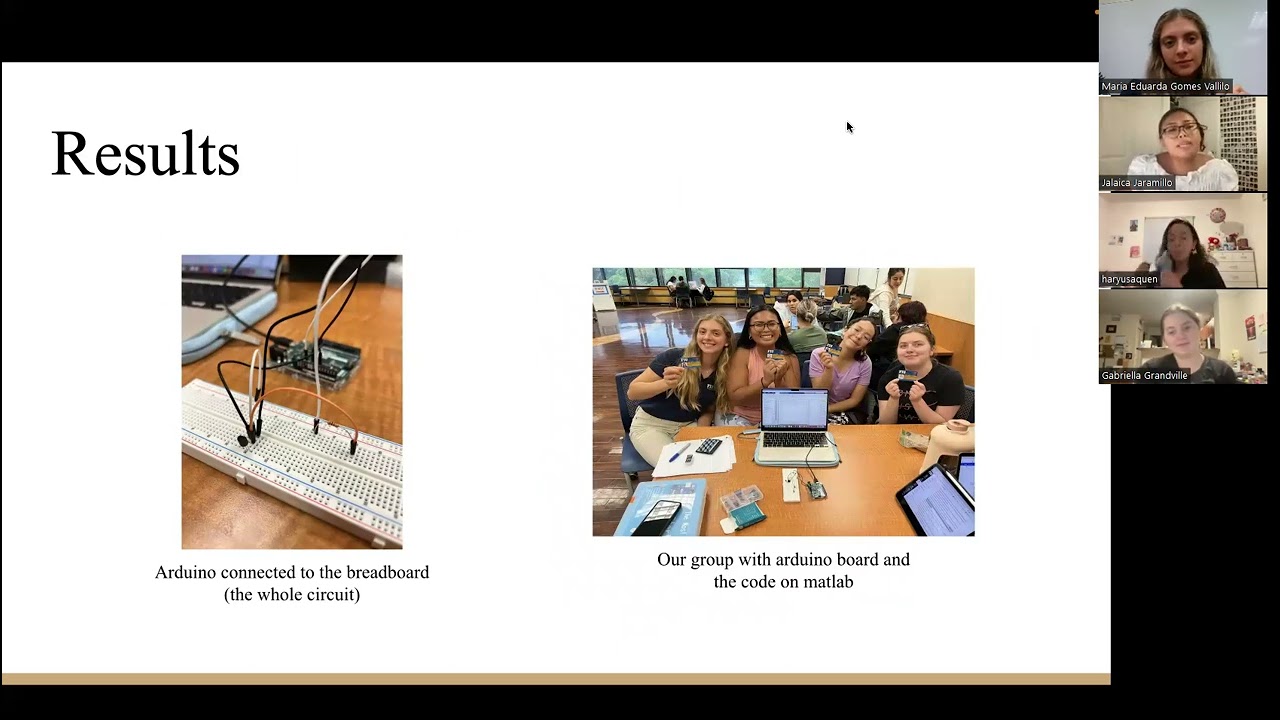 Results

Arduino connected to the breadboard (the whole circuit)

Our group with arduino board and the code on matlab

Maria Eduarda Gomes Vallilo

Jalaica Jaramillo

haryusaquen

Gabriella Grandville