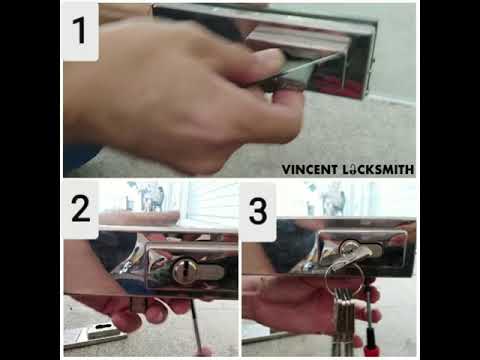 1

VINCENT LOCKSMITH

2

3