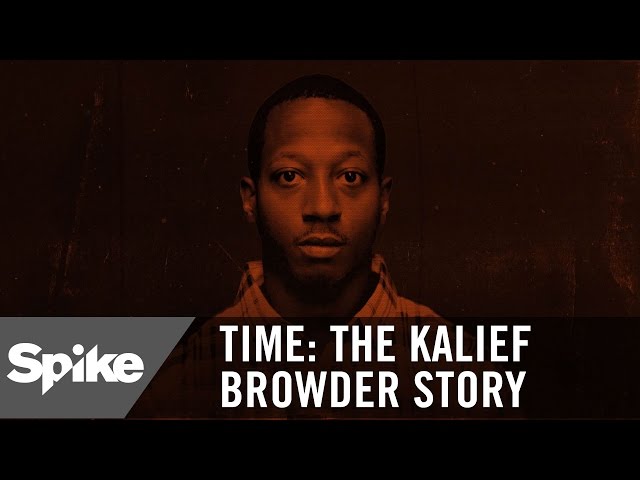 Spike

TIME: THE KALIEF BROWDER STORY