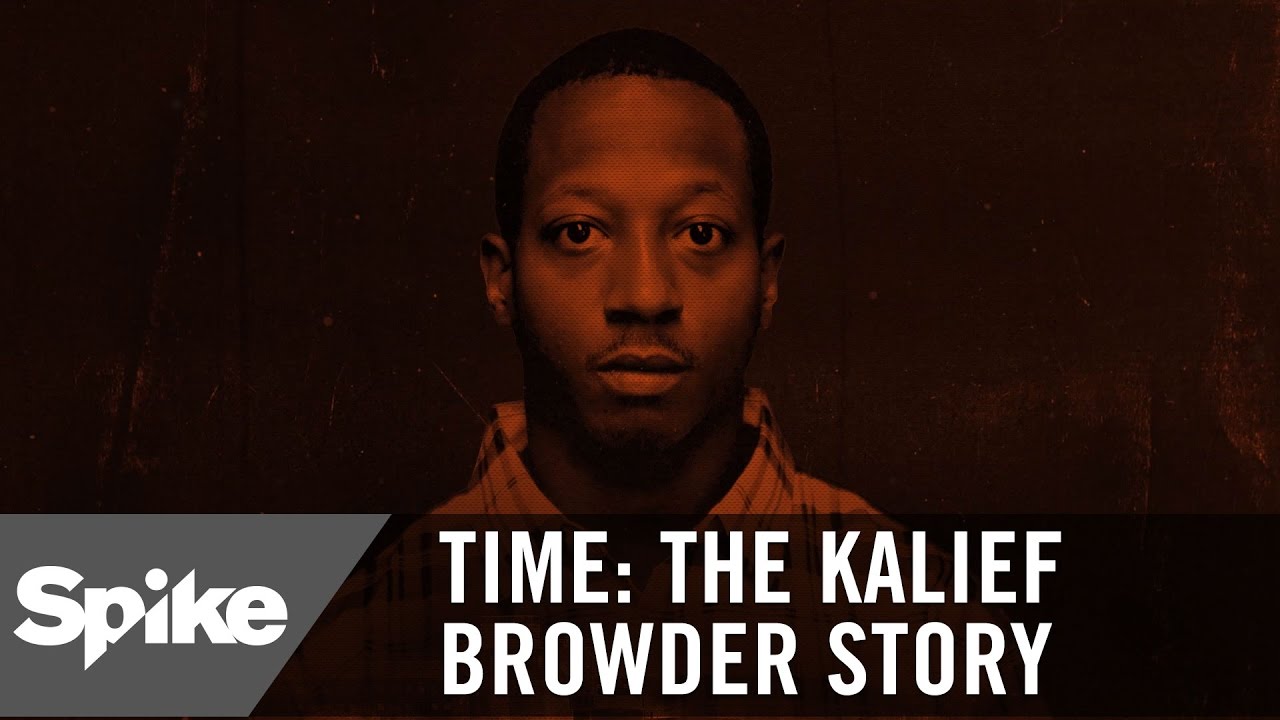 Spike

TIME: THE KALIEF BROWDER STORY