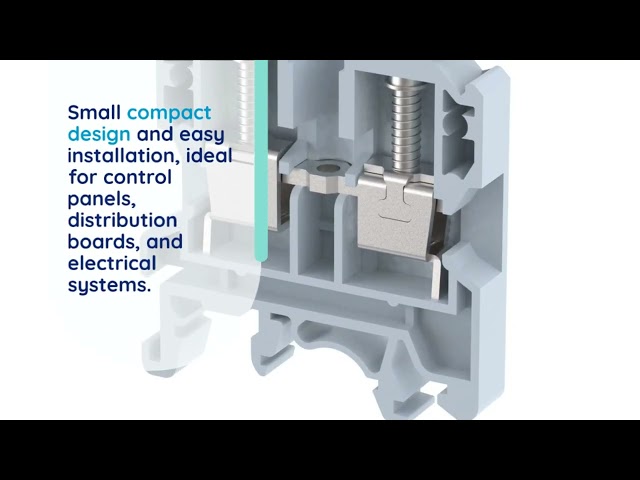 Small compact design and easy installation, ideal for control panels, distribution boards, and electrical systems.