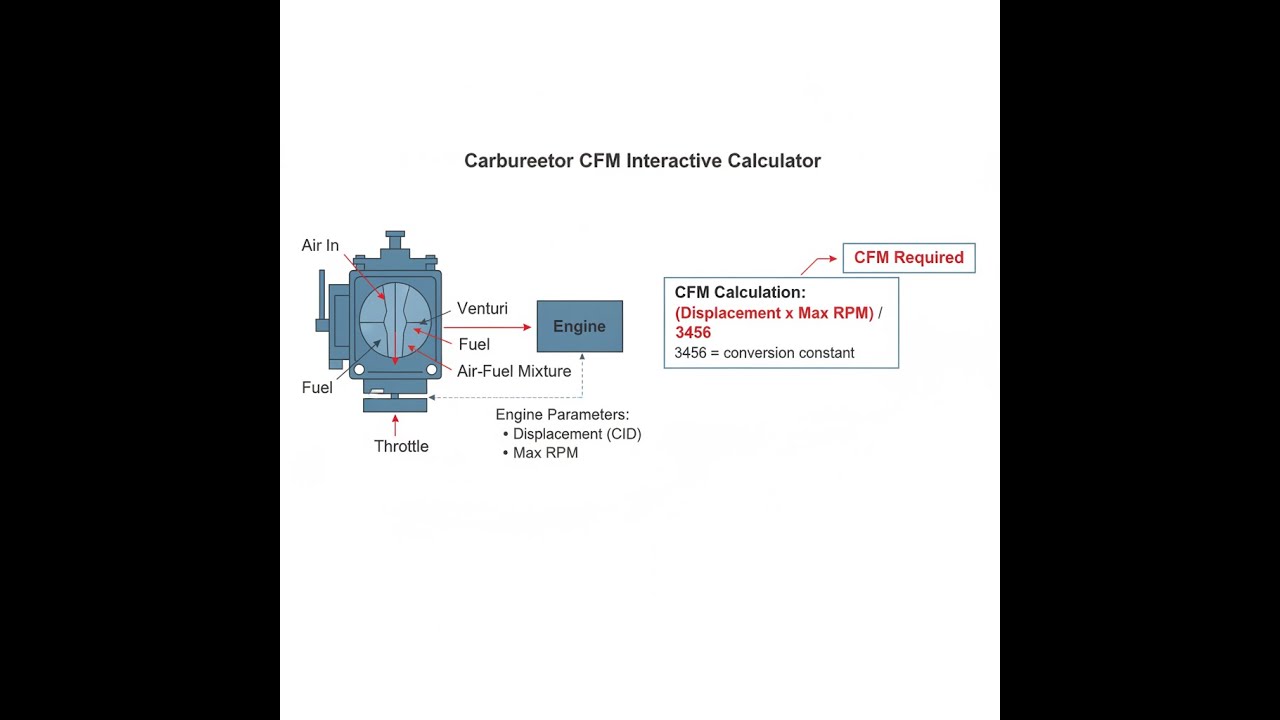 Carbureetor CFM Interactive Calculator

Air In

Venturi

Fuel

Air-Fuel Mixture

Fuel

Throttle

Engine

Engine Parameters:
• Displacement (CID)
• Max RPM

CFM Required

CFM Calculation:
(Displacement x Max RPM) / 3456
3456 = conversion constant