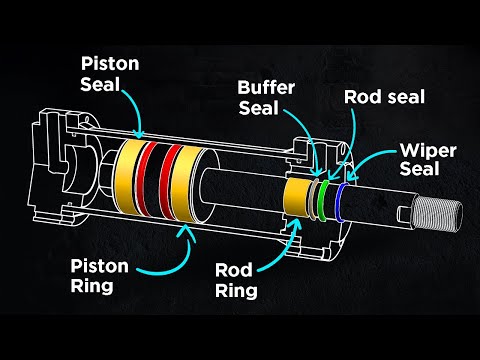 Piston Seal

Buffer Seal

Rod seal

Wiper Seal

Piston Ring

Rod Ring