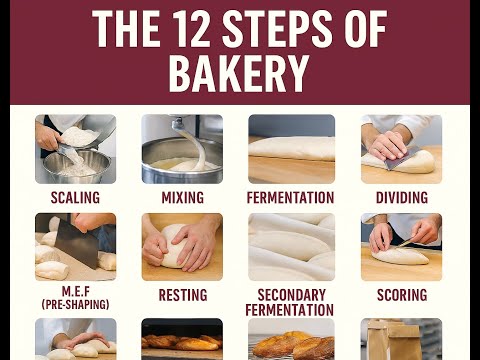 THE 12 STEPS OF BAKERY

SCALING

MIXING

FERMENTATION

DIVIDING

M.E.F (PRE-SHAPING)

RESTING

SECONDARY FERMENTATION

SCORING