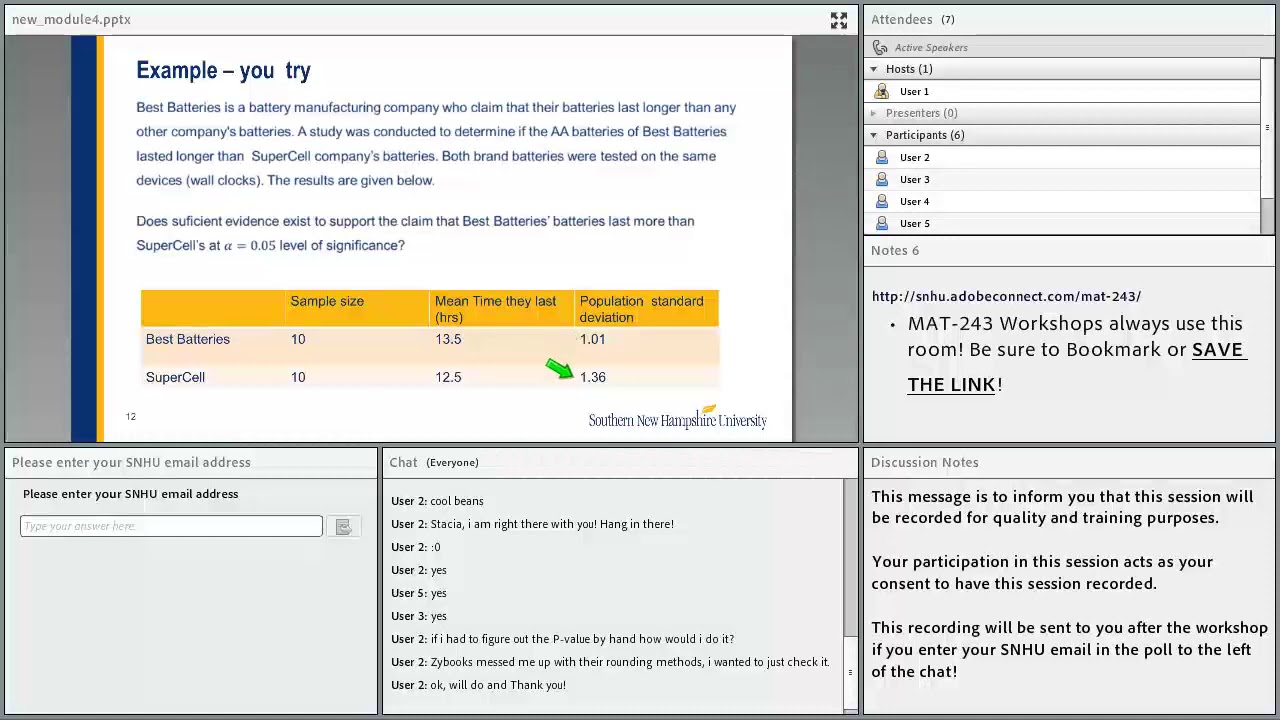 new_module4.pptx

Example – you try

Best Batteries is a battery manufacturing company who claim that their batteries last longer than any other company's batteries. A study was conducted to determine if the AA batteries of Best Batteries lasted longer than SuperCell company's batteries. Both brand batteries were tested on the same devices (wall clocks). The results are given below.

Does suficient evidence exist to support the claim that Best Batteries' batteries last more than SuperCell's at $\alpha = 0.05$ level of significance?

| | Sample size | Mean Time they last (hrs) | Population standard deviation |
|---|---|---|---|
| Best Batteries | 10 | 13.5 | 1.01 |
| SuperCell | 10 | 12.5 | 1.36 |

12

Southern New Hampshire University

Attendees (7)

Active Speakers

Hosts (1)

User 1

Presenters (0)

Participants (6)

User 2

User 3

User 4

User 5

Notes 6

http://snhu.adobeconnect.com/mat-243/

• MAT-243 Workshops always use this room! Be sure to Bookmark or SAVE THE LINK!

Please enter your SNHU email address

Please enter your SNHU email address

Type your answer here.

Chat (Everyone)

User 2: cool beans
User 2: Stacia, i am right there with you! Hang in there!
User 2: :0
User 2: yes
User 5: yes
User 3: yes
User 2: if i had to figure out the P-value by hand how would i do it?
User 2: Zybooks messed me up with their rounding methods, i wanted to just check it.
User 2: ok, will do and Thank you!

Discussion Notes

This message is to inform you that this session will be recorded for quality and training purposes.

Your participation in this session acts as your consent to have this session recorded.

This recording will be sent to you after the workshop if you enter your SNHU email in the poll to the left of the chat!