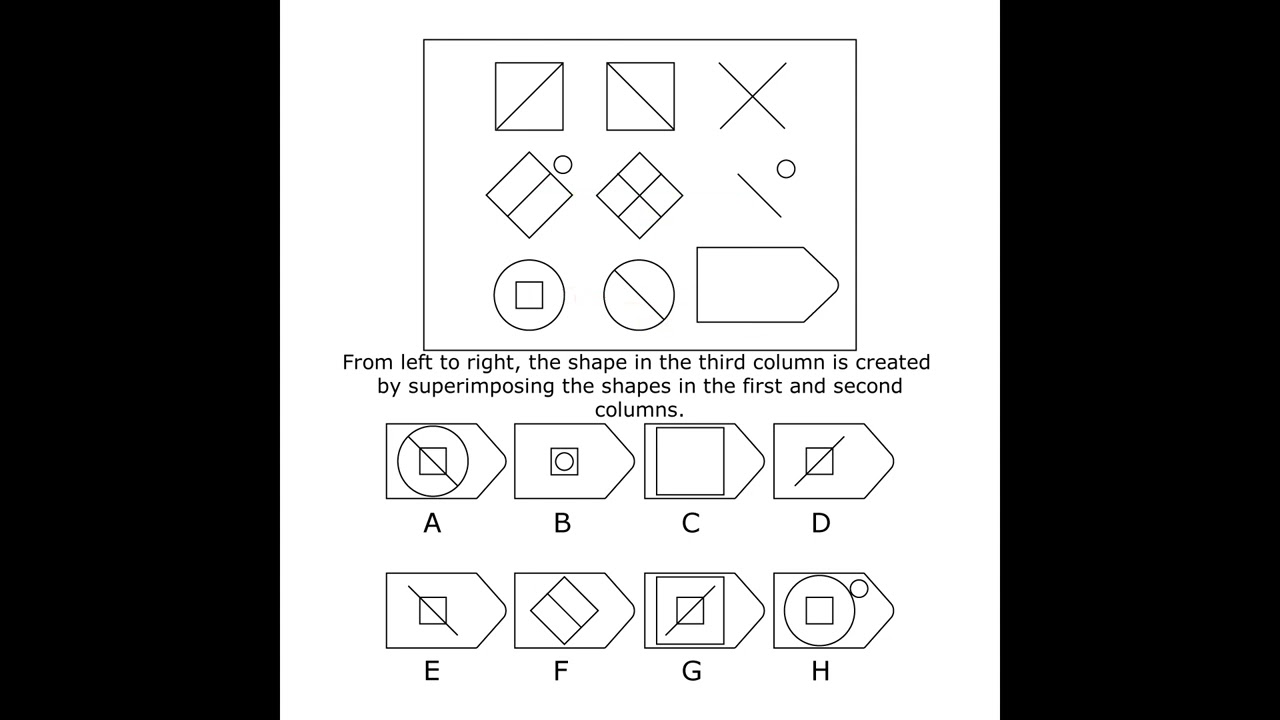 From left to right, the shape in the third column is created by superimposing the shapes in the first and second columns.

A B C D

E F G H