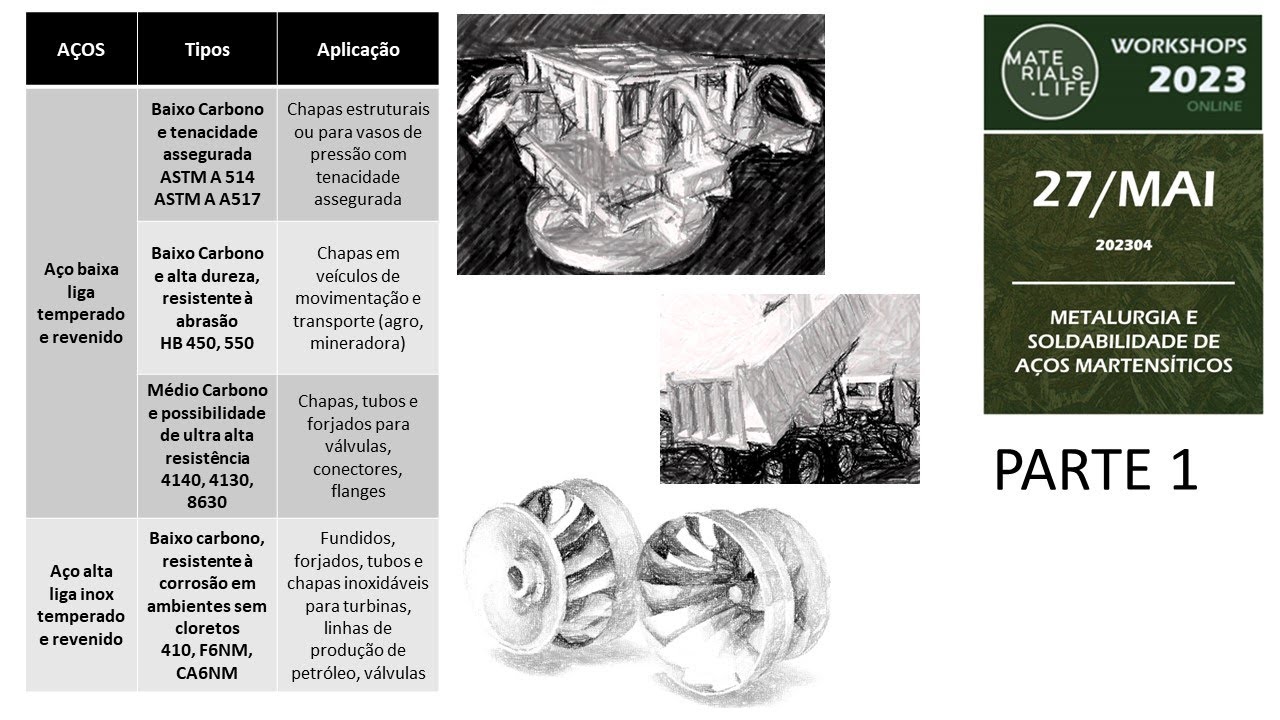 | AÇOS | Tipos | Aplicação |
|---|---|---|
| Aço baixa liga temperado e revenido | Baixo Carbono e tenacidade assegurada ASTM A 514 ASTM A A517 | Chapas estruturais ou para vasos de pressão com tenacidade assegurada |
| | Baixo Carbono e alta dureza, resistente à abrasão HB 450, 550 | Chapas em veículos de movimentação e transporte (agro, mineradora) |
| | Médio Carbono e possibilidade de ultra alta resistência 4140, 4130, 8630 | Chapas, tubos e forjados para válvulas, conectores, flanges |
| Aço alta liga inox temperado e revenido | Baixo carbono, resistente à corrosão em ambientes sem cloretos 410, F6NM, CA6NM | Fundidos, forjados, tubos e chapas inoxidáveis para turbinas, linhas de produção de petróleo, válvulas |

MATE RIALS .LIFE

WORKSHOPS 2023 ONLINE

27/MAI

202304

METALURGIA E SOLDABILIDADE DE AÇOS MARTENSÍTICOS

PARTE 1