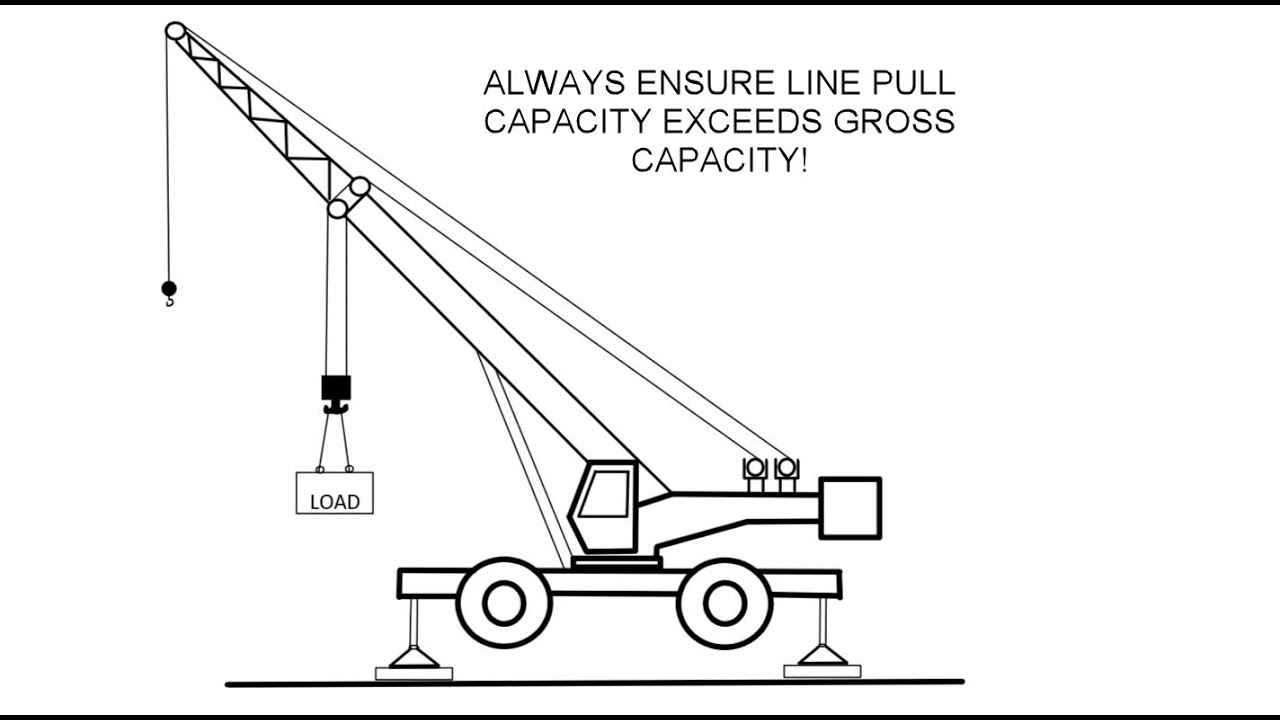 ALWAYS ENSURE LINE PULL CAPACITY EXCEEDS GROSS CAPACITY!

LOAD