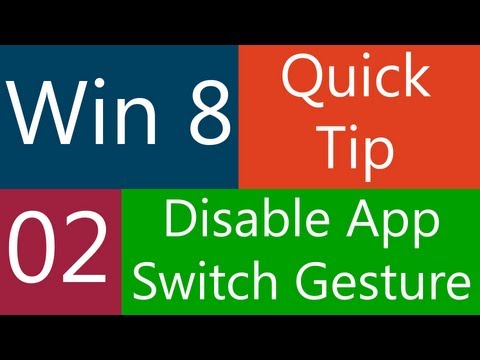 Win 8

Quick Tip

02

Disable App Switch Gesture