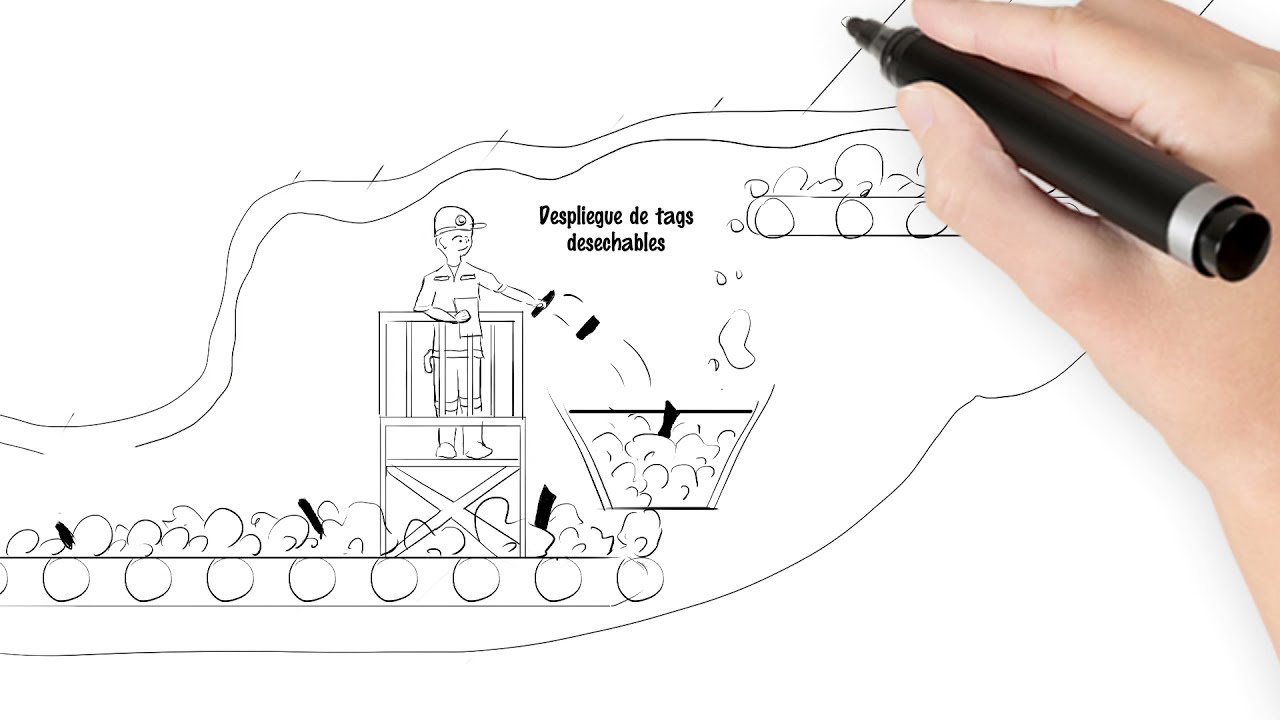 Despliegue de tags desechables