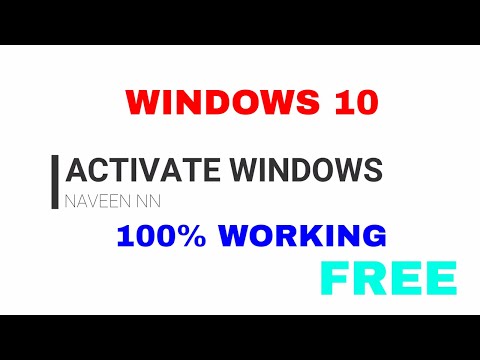 WINDOWS 10

ACTIVATE WINDOWS
NAVEEN NN

100% WORKING

FREE