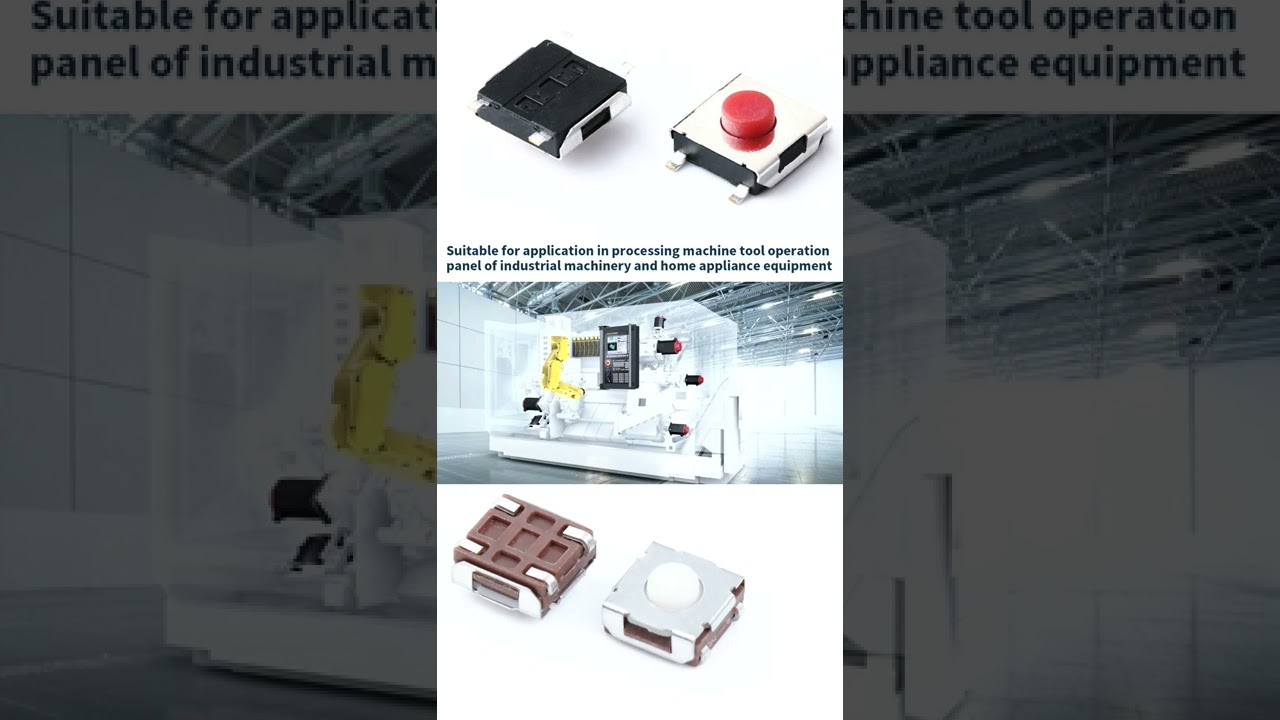 Suitable for application in processing machine tool operation panel of industrial machinery and home appliance equipment