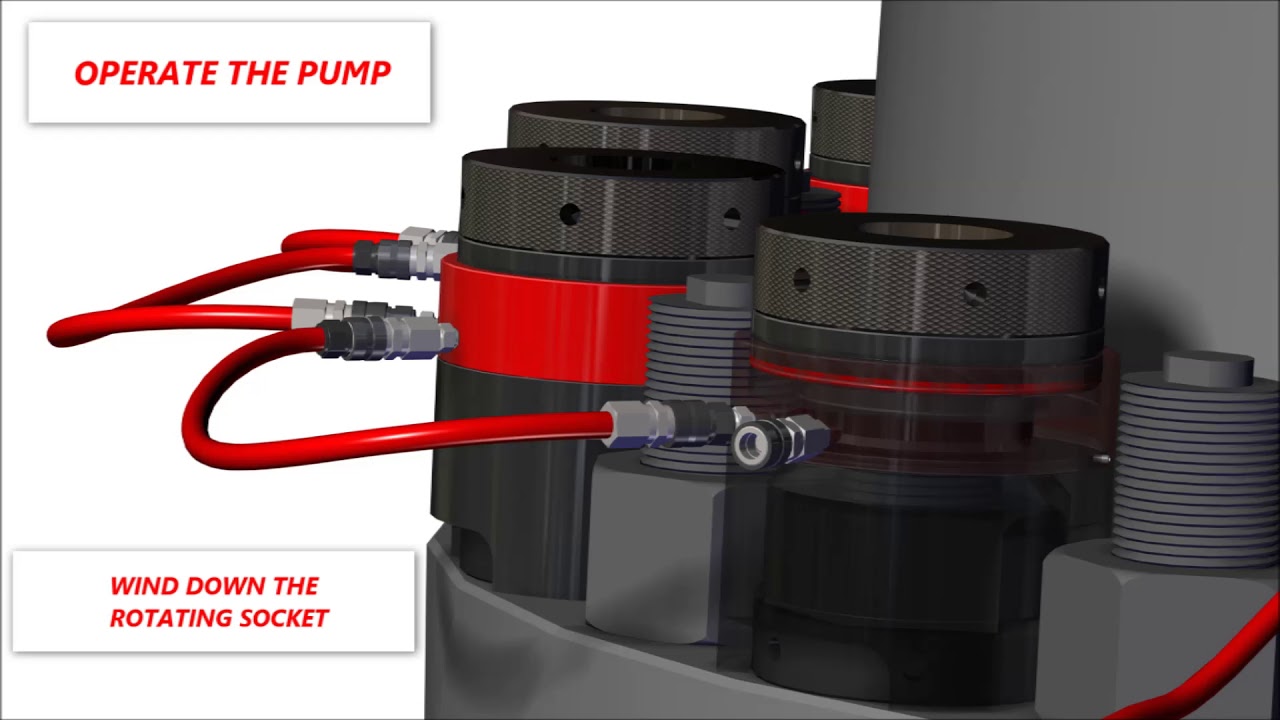 OPERATE THE PUMP

WIND DOWN THE ROTATING SOCKET